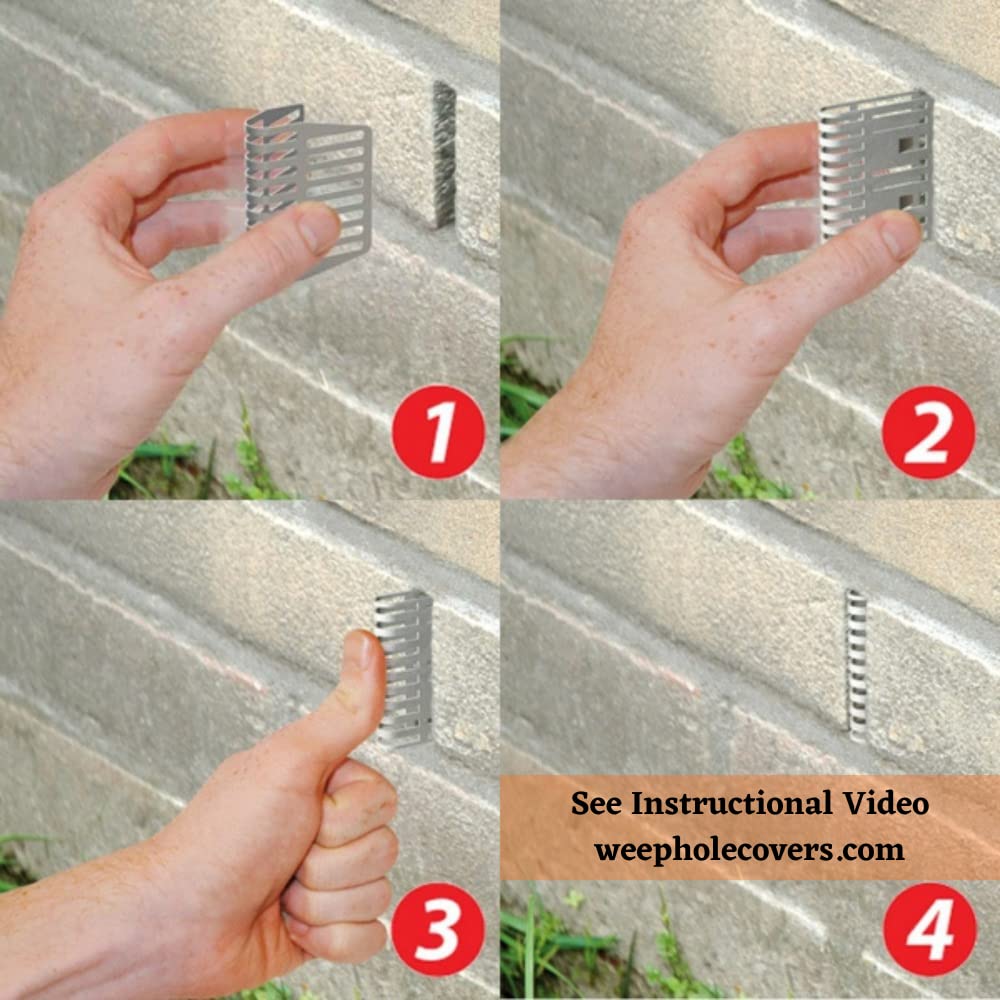 1

2

3

See Instructional Video
weepholecovers.com

4