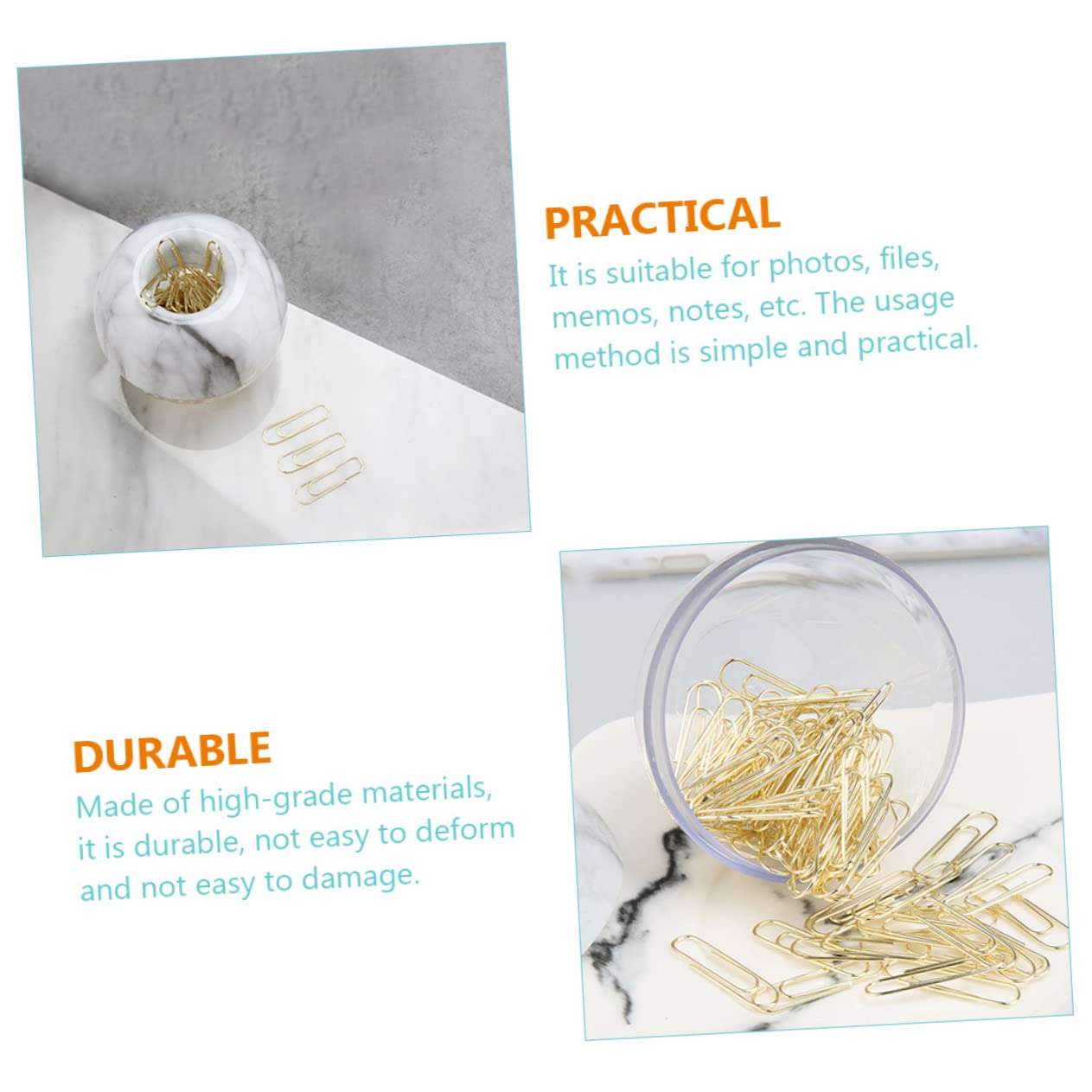 PRACTICAL

It is suitable for photos, files, memos, notes, etc. The usage method is simple and practical.

DURABLE

Made of high-grade materials, it is durable, not easy to deform and not easy to damage.