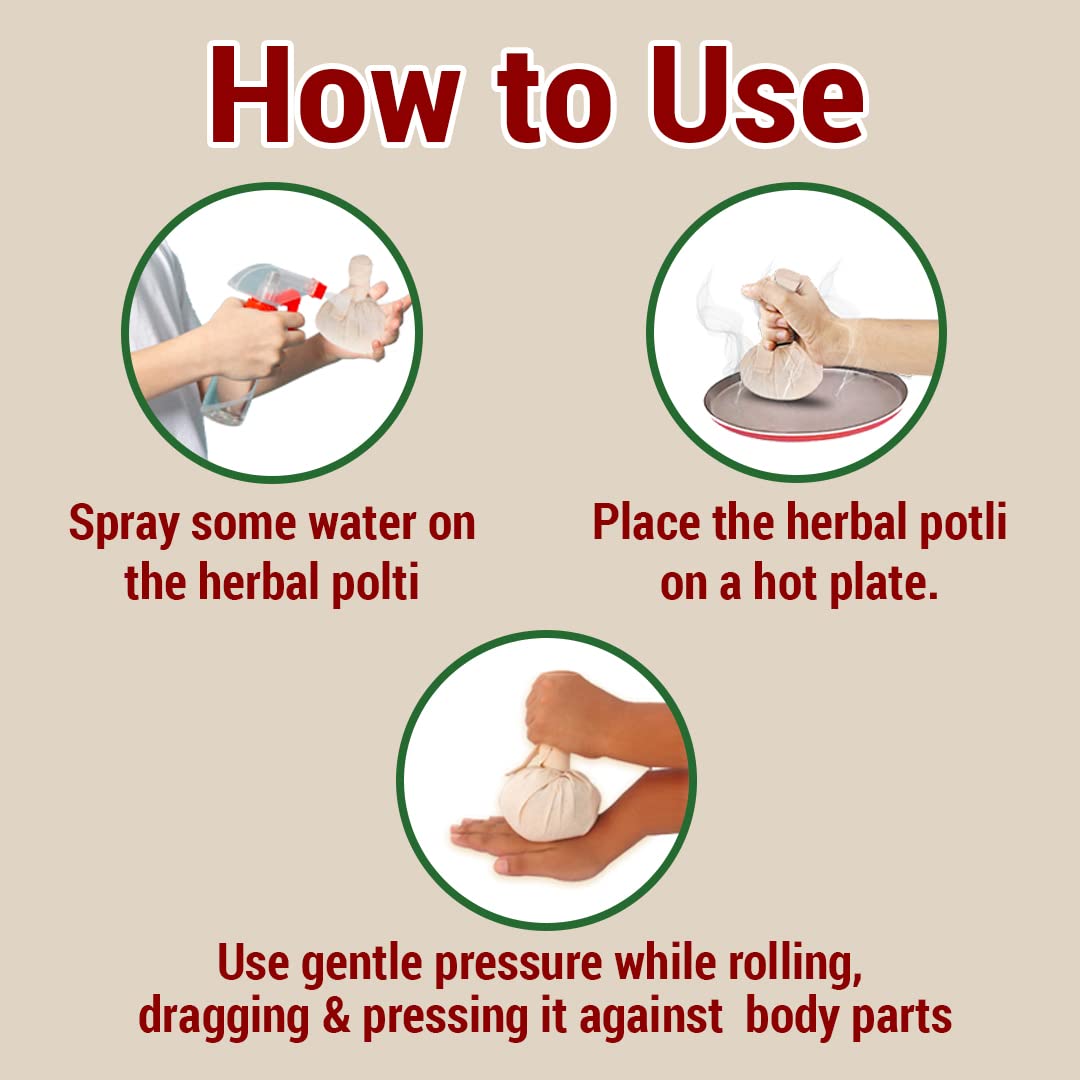 How to Use

Spray some water on the herbal polti

Place the herbal potli on a hot plate.

Use gentle pressure while rolling, dragging & pressing it against body parts