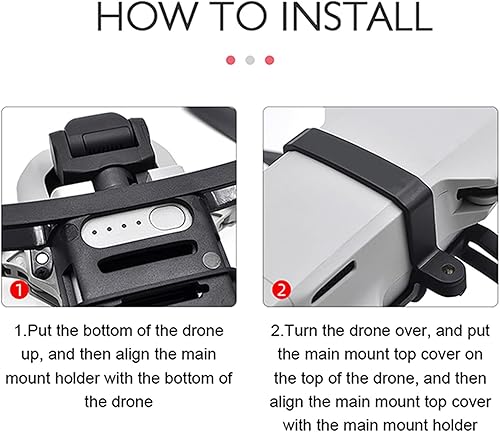 HOW TO INSTALL

1

2

1.Put the bottom of the drone up, and then align the main mount holder with the bottom of the drone

2.Turn the drone over, and put the main mount top cover on the top of the drone, and then align the main mount top cover with the main mount holder