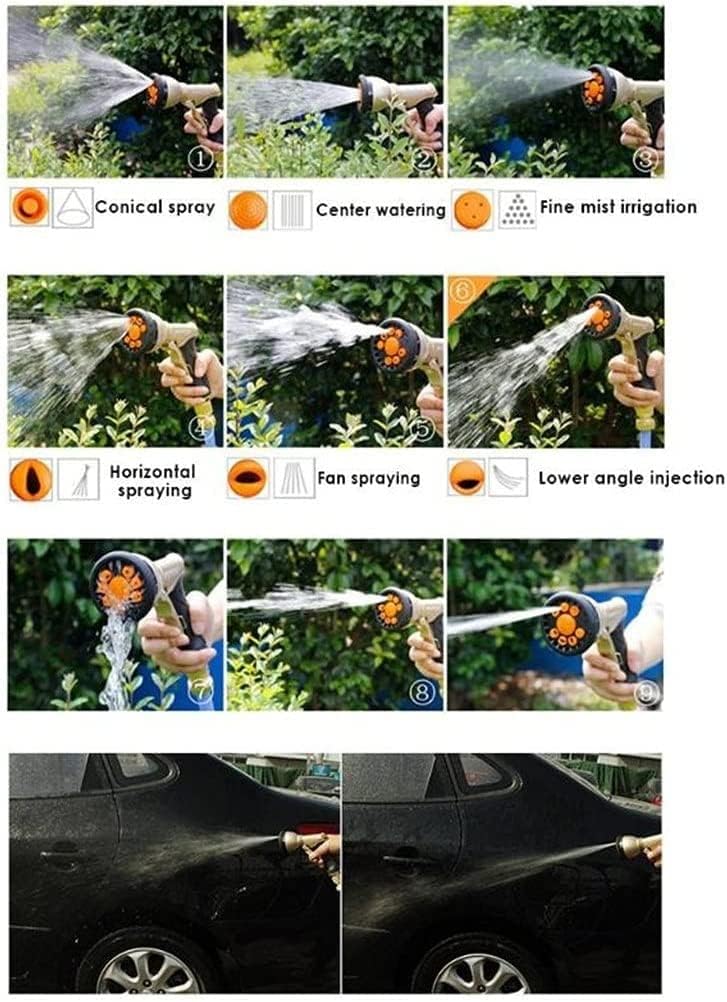 ①
②
③
Conical spray
Center watering
Fine mist irrigation
④
⑤
⑥
Horizontal spraying
Fan spraying
Lower angle injection
⑦
⑧
⑨