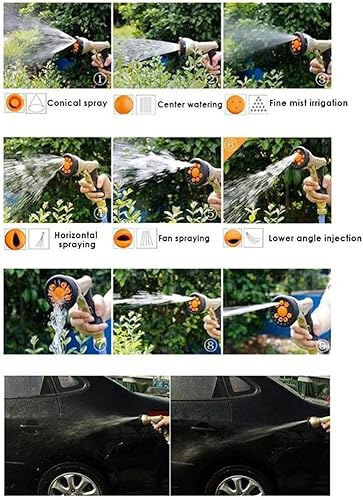 ①
②
③
Conical spray
Center watering
Fine mist irrigation
④
⑤
⑥
Horizontal spraying
Fan spraying
Lower angle injection
⑦
⑧
⑨