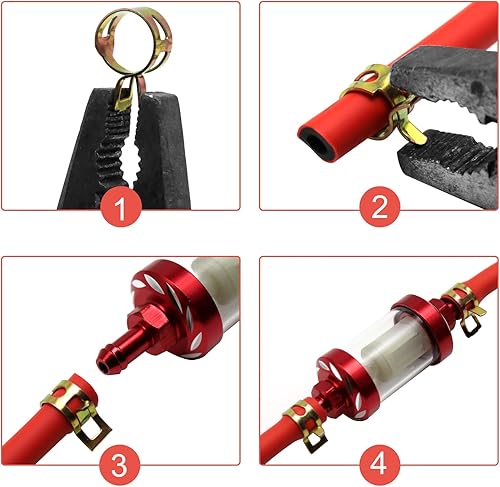 1

2

3

4