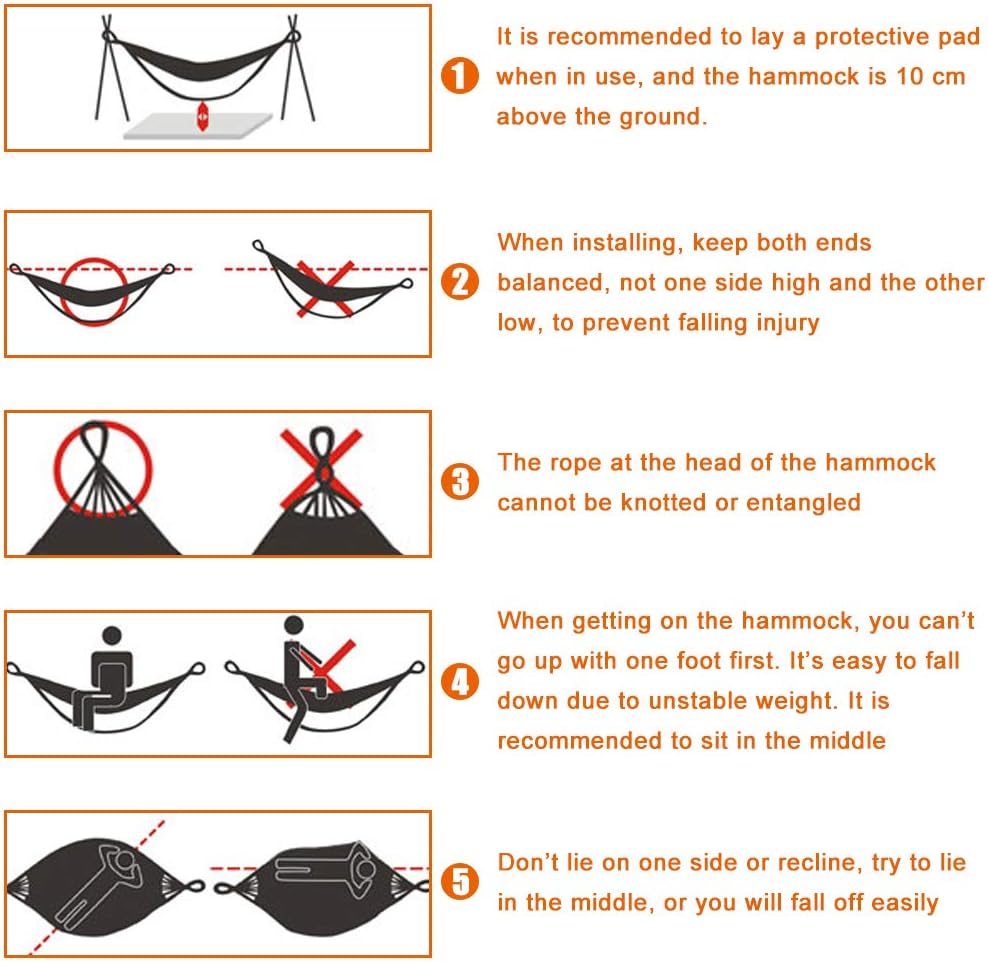 1 It is recommended to lay a protective pad when in use, and the hammock is 10 cm above the ground.

2 When installing, keep both ends balanced, not one side high and the other low, to prevent falling injury

3 The rope at the head of the hammock cannot be knotted or entangled

4 When getting on the hammock, you can't go up with one foot first. It's easy to fall down due to unstable weight. It is recommended to sit in the middle

5 Don't lie on one side or recline, try to lie in the middle, or you will fall off easily