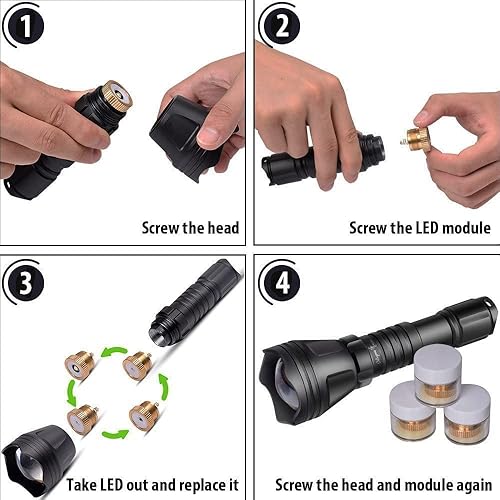 1

Screw the head

2

Screw the LED module

3

Take LED out and replace it

4

Screw the head and module again