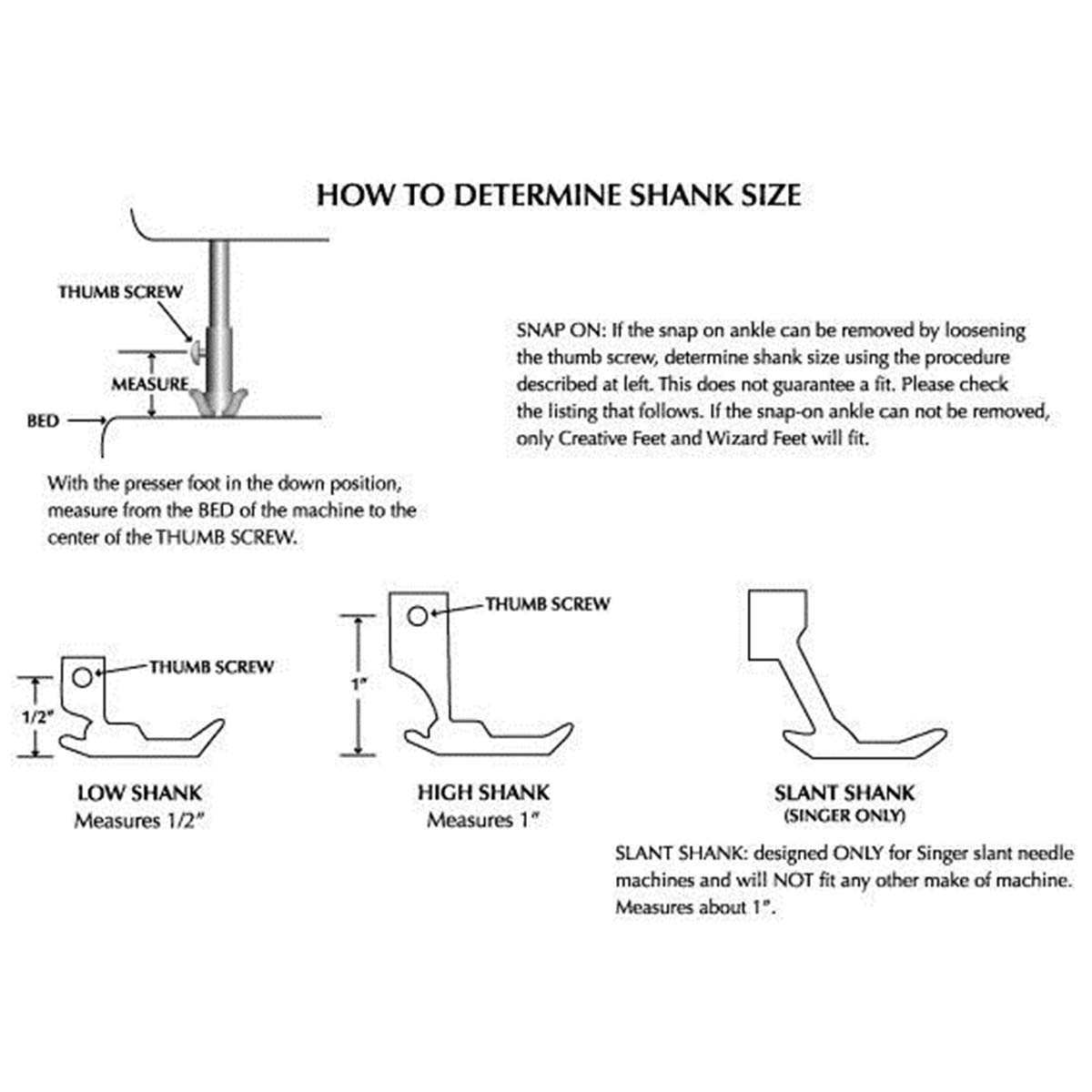 HOW TO DETERMINE SHANK SIZE

THUMB SCREW

MEASURE

BED

With the presser foot in the down position, measure from the BED of the machine to the center of the THUMB SCREW.

SNAP ON: If the snap on ankle can be removed by loosening the thumb screw, determine shank size using the procedure described at left. This does not guarantee a fit. Please check the listing that follows. If the snap-on ankle can not be removed, only Creative Feet and Wizard Feet will fit.

THUMB SCREW

1/2"

LOW SHANK
Measures 1/2"

THUMB SCREW

1"

HIGH SHANK
Measures 1"

SLANT SHANK
(SINGER ONLY)

SLANT SHANK: designed ONLY for Singer slant needle machines and will NOT fit any other make of machine. Measures about 1".