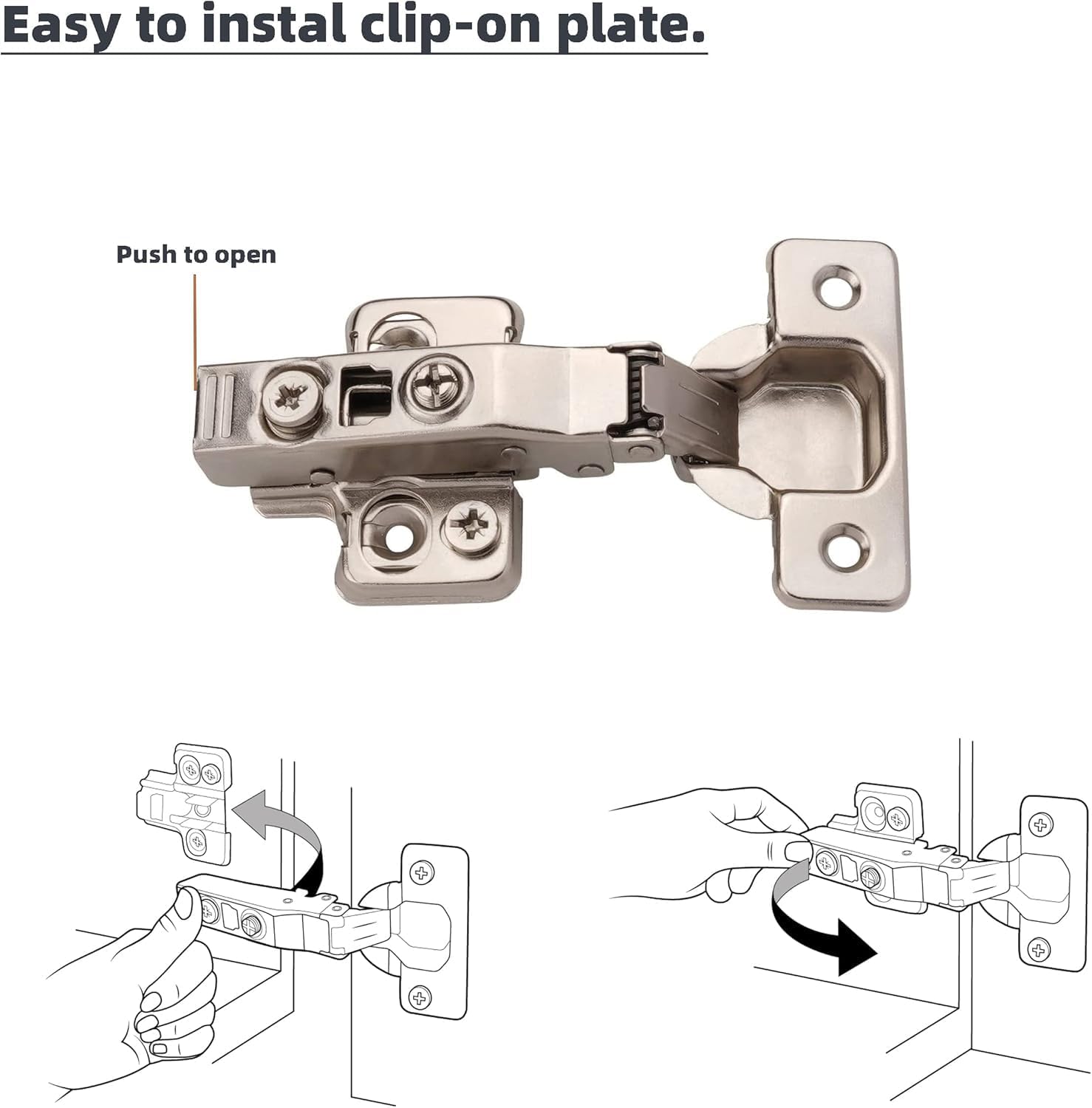 Easy to instal clip-on plate.

Push to open