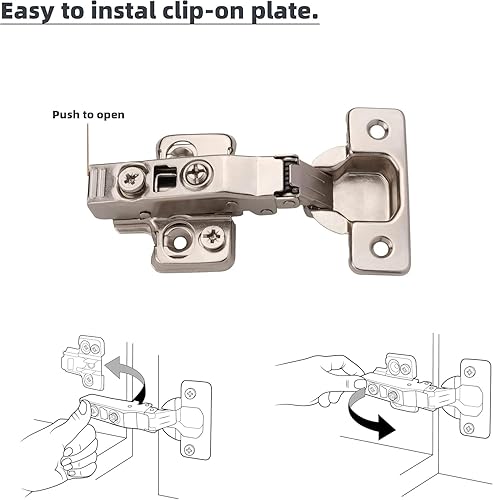 Easy to instal clip-on plate.

Push to open