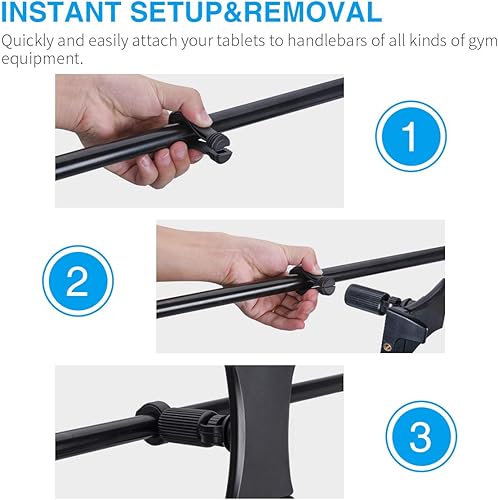 INSTANT SETUP&REMOVAL

Quickly and easily attach your tablets to handlebars of all kinds of gym equipment.

1

2

3