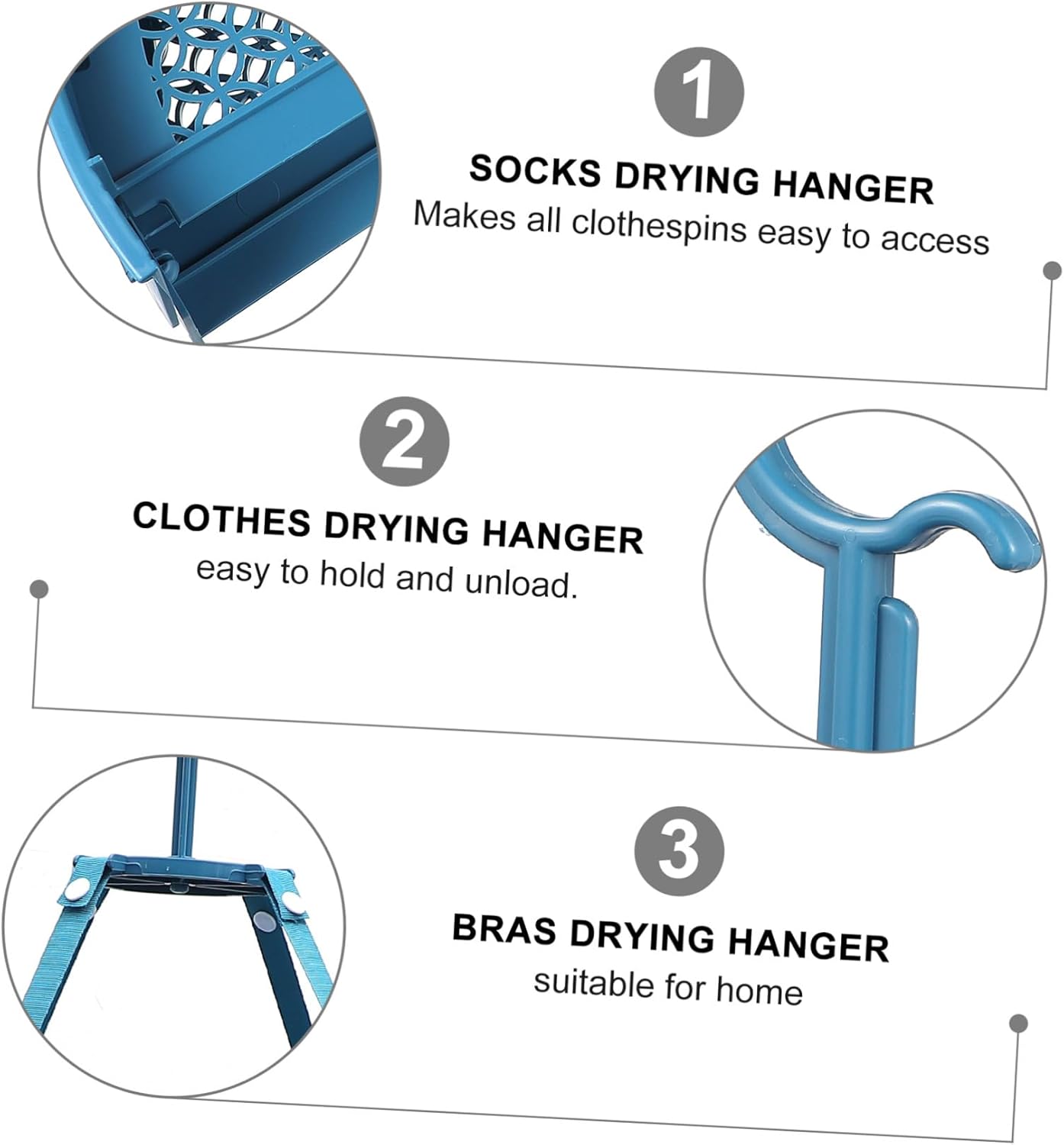 1

SOCKS DRYING HANGER
Makes all clothespins easy to access

2

CLOTHES DRYING HANGER
easy to hold and unload.

3

BRAS DRYING HANGER
suitable for home