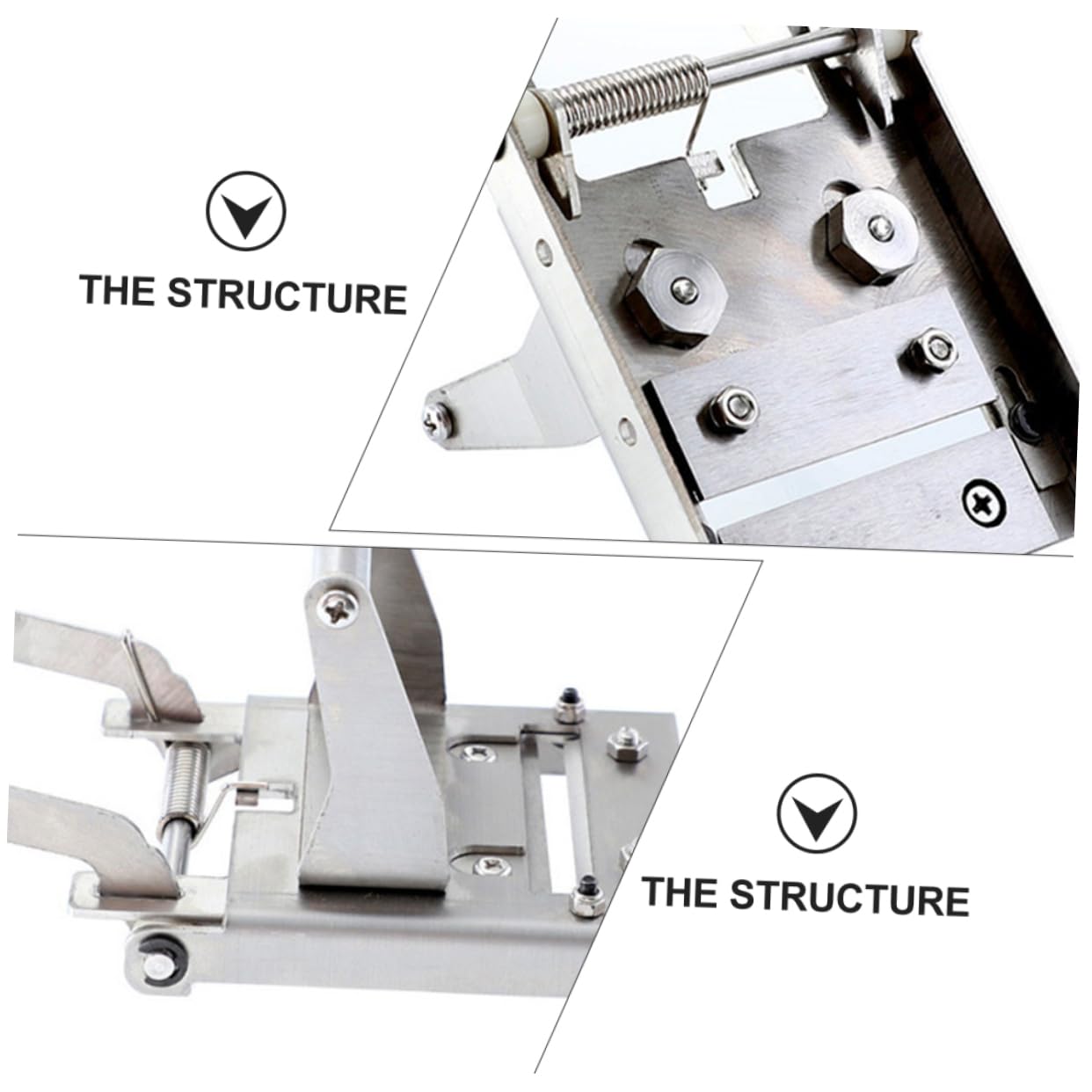 THE STRUCTURE

THE STRUCTURE