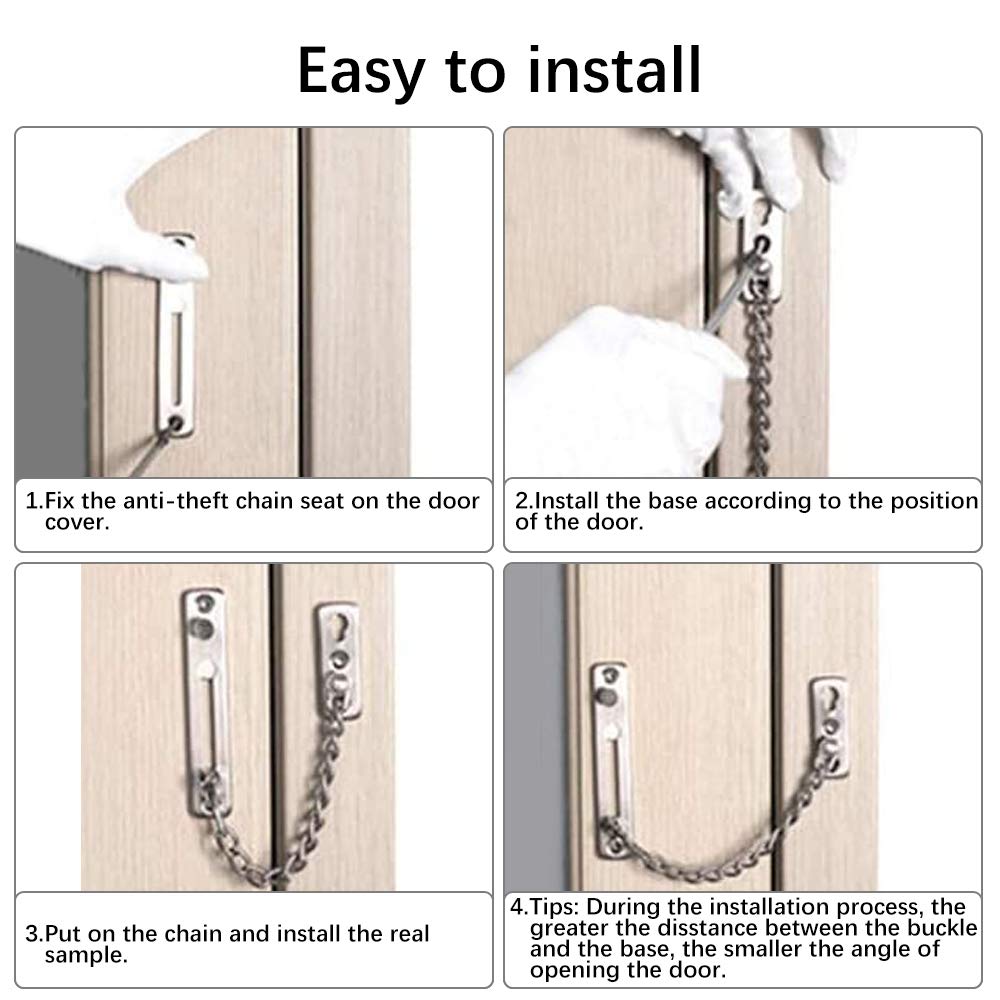 Easy to install

1.Fix the anti-theft chain seat on the door cover.

2.Install the base according to the position of the door.

3.Put on the chain and install the real sample.

4.Tips: During the installation process, the greater the disstance between the buckle and the base, the smaller the angle of opening the door.