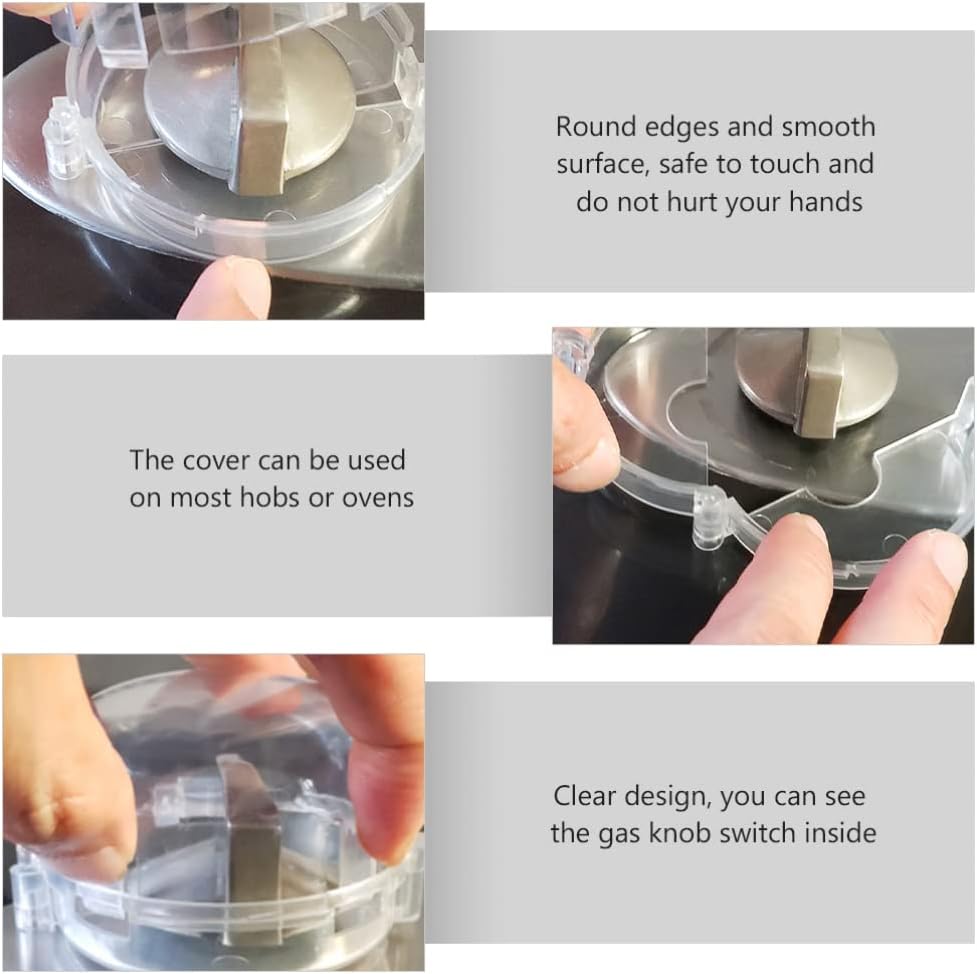 Round edges and smooth surface, safe to touch and do not hurt your hands

The cover can be used on most hobs or ovens

Clear design, you can see the gas knob switch inside