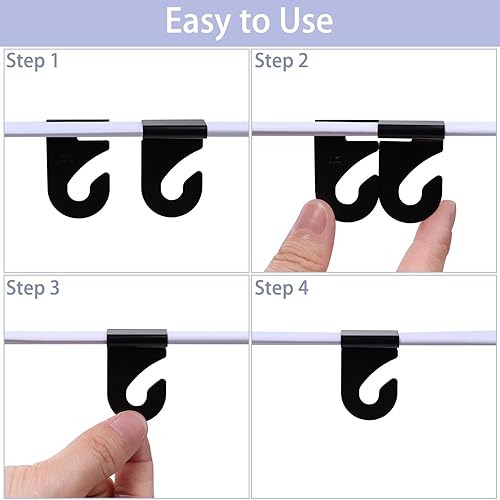 Easy to Use

Step 1

Step 2

Step 3

Step 4