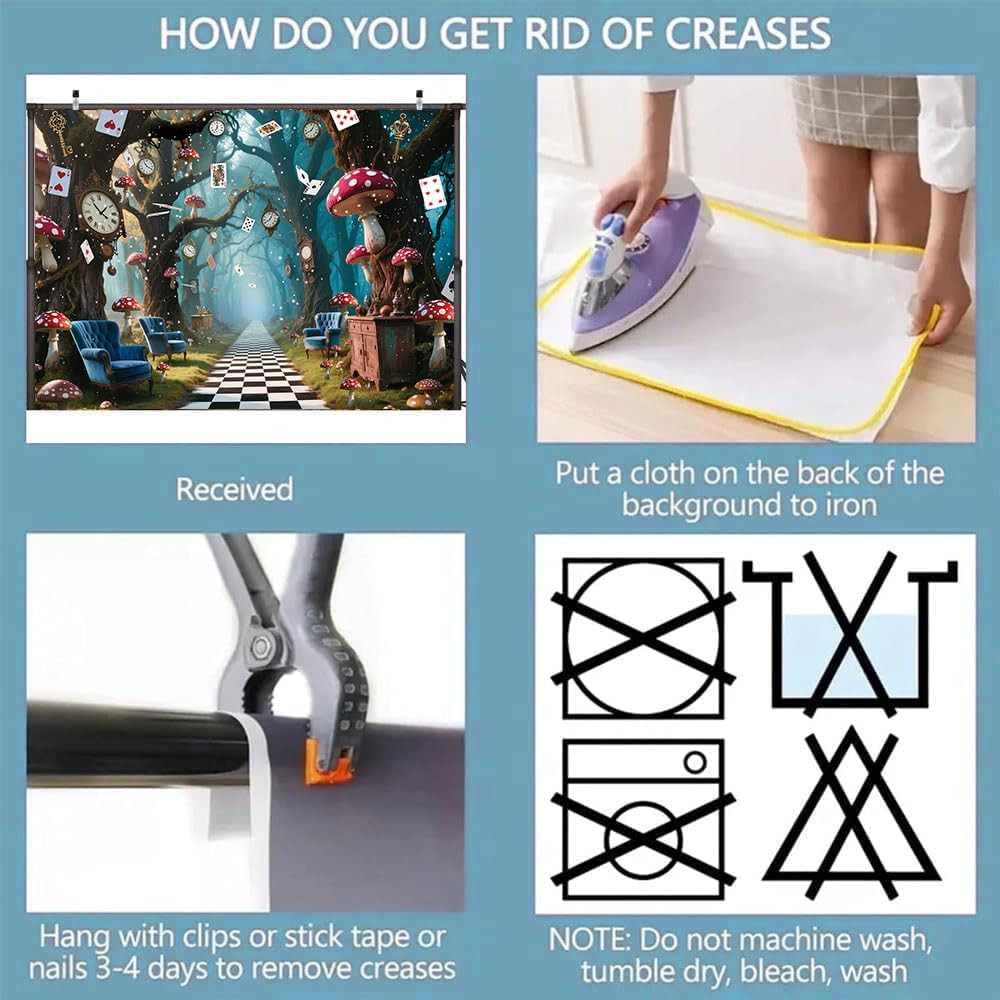 HOW DO YOU GET RID OF CREASES

Received

Put a cloth on the back of the background to iron

Hang with clips or stick tape or nails 3-4 days to remove creases

NOTE: Do not machine wash, tumble dry, bleach, wash