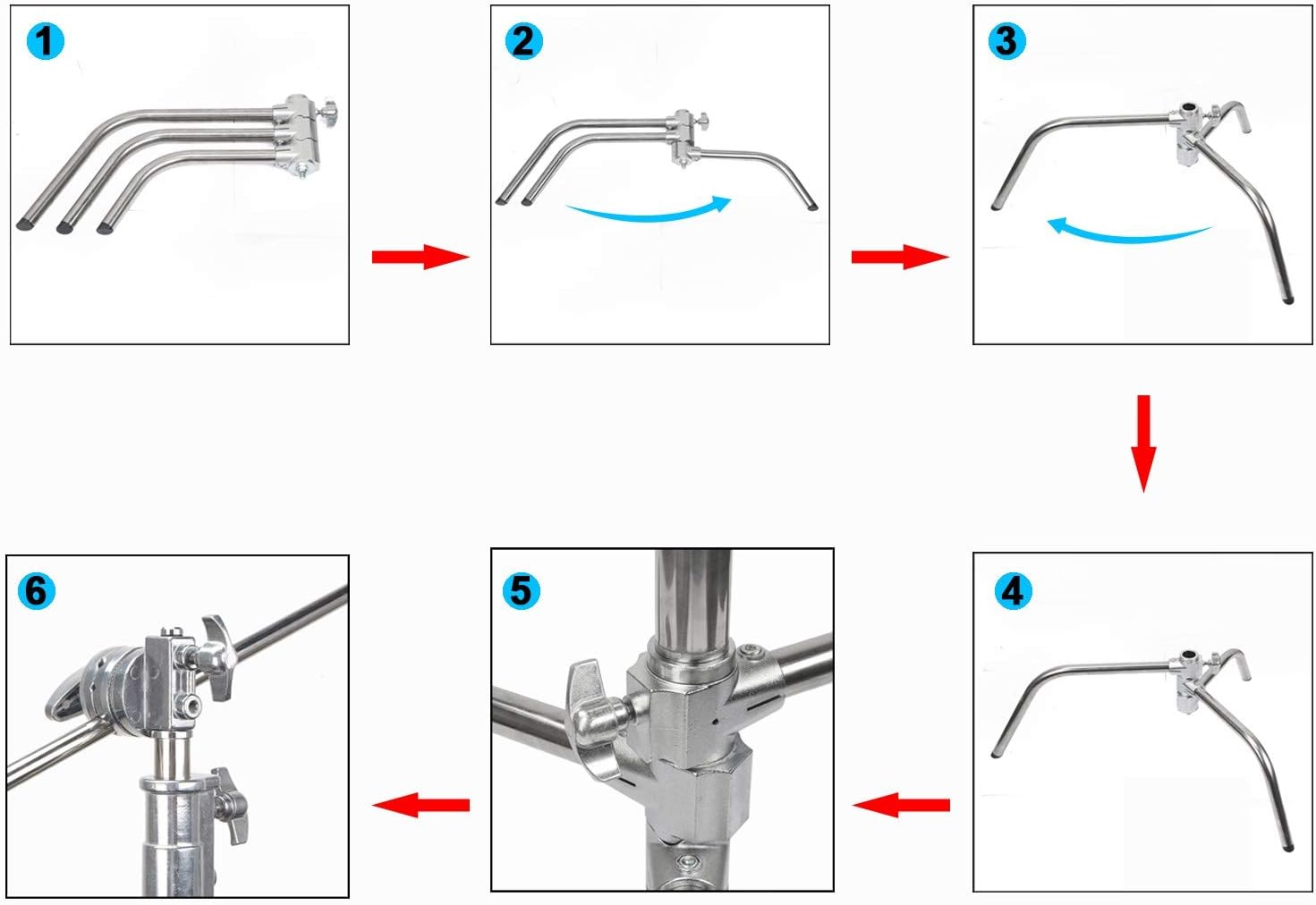 1
2
3
4
5
6