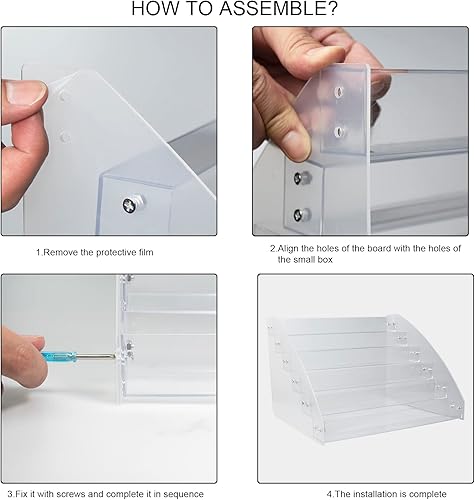 HOW TO ASSEMBLE?

1.Remove the protective film

2.Align the holes of the board with the holes of the small box

3.Fix it with screws and complete it in sequence

4.The installation is complete