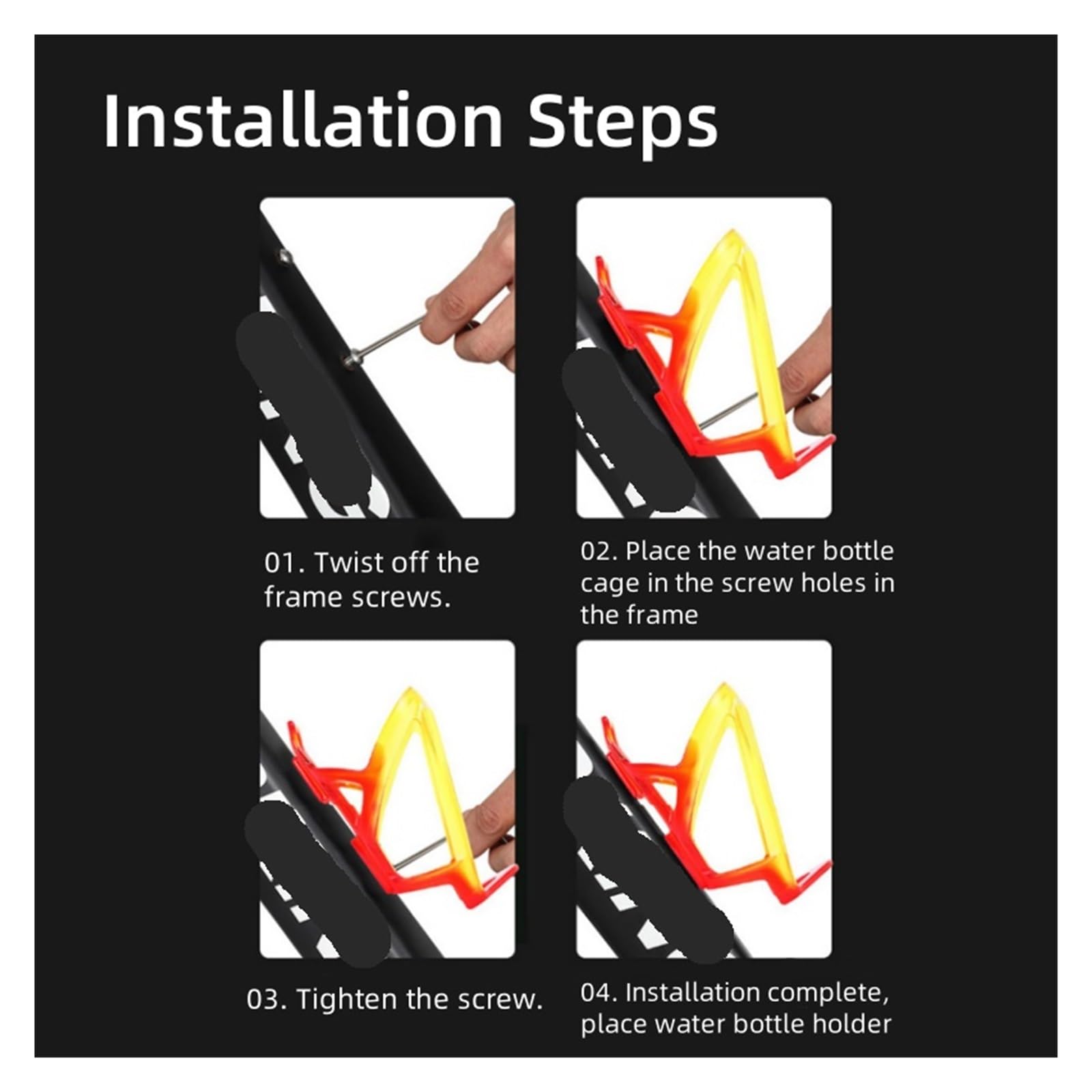 Installation Steps

01. Twist off the frame screws.

02. Place the water bottle cage in the screw holes in the frame

03. Tighten the screw.

04. Installation complete, place water bottle holder