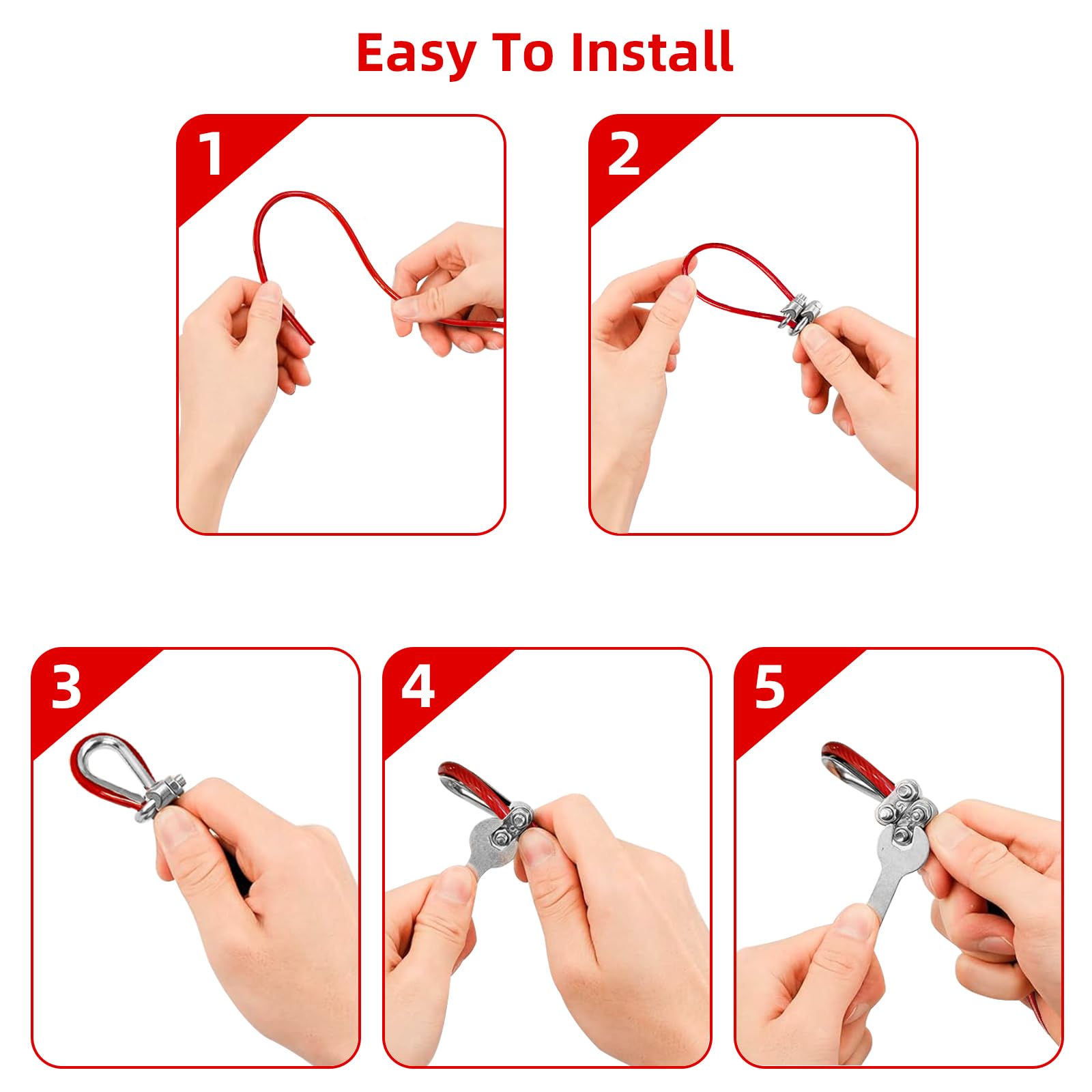 Easy To Install

1

2

3

4

5