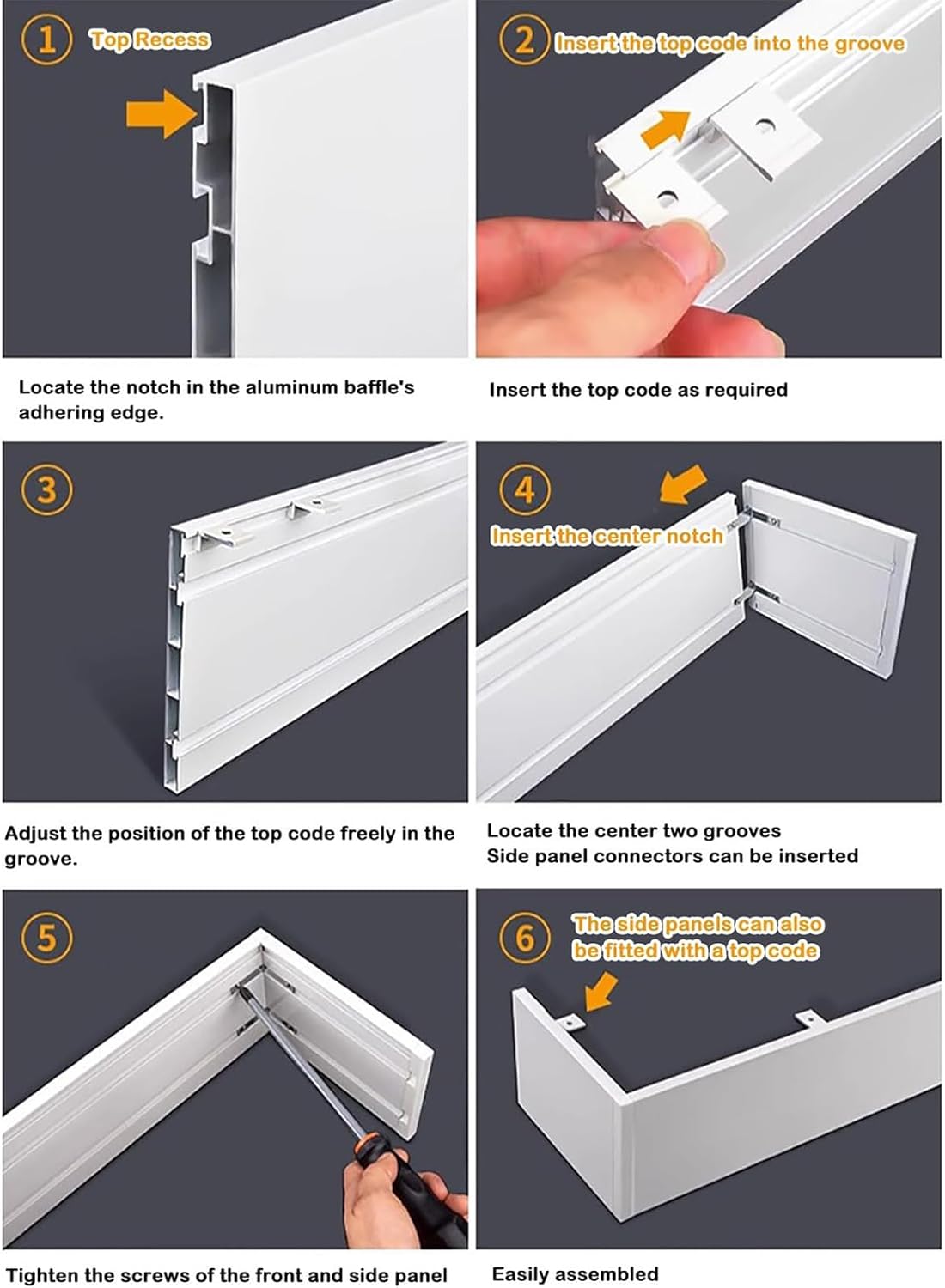 1 Top Recess

Locate the notch in the aluminum baffle's adhering edge.

2 Insert the top code into the groove

Insert the top code as required

3

Adjust the position of the top code freely in the groove.

4 Insert the center notch

Locate the center two grooves
Side panel connectors can be inserted

5

Tighten the screws of the front and side panel

6 The side panels can also be fitted with a top code

Easily assembled