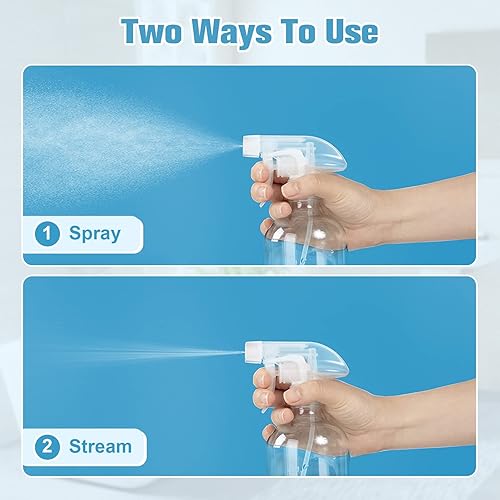 Two Ways To Use

1 Spray

2 Stream