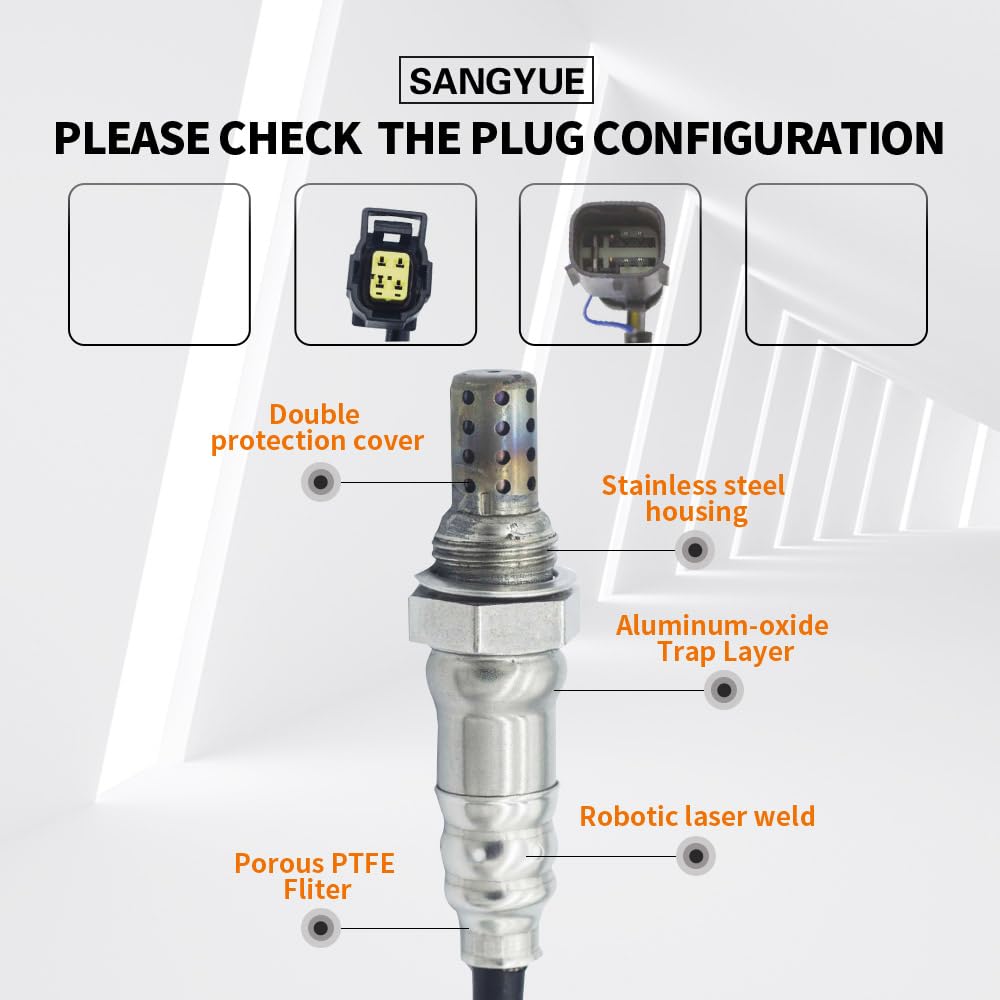 SANGYUE

PLEASE CHECK THE PLUG CONFIGURATION

Double protection cover

Stainless steel housing

Aluminum-oxide Trap Layer

Robotic laser weld

Porous PTFE Fliter