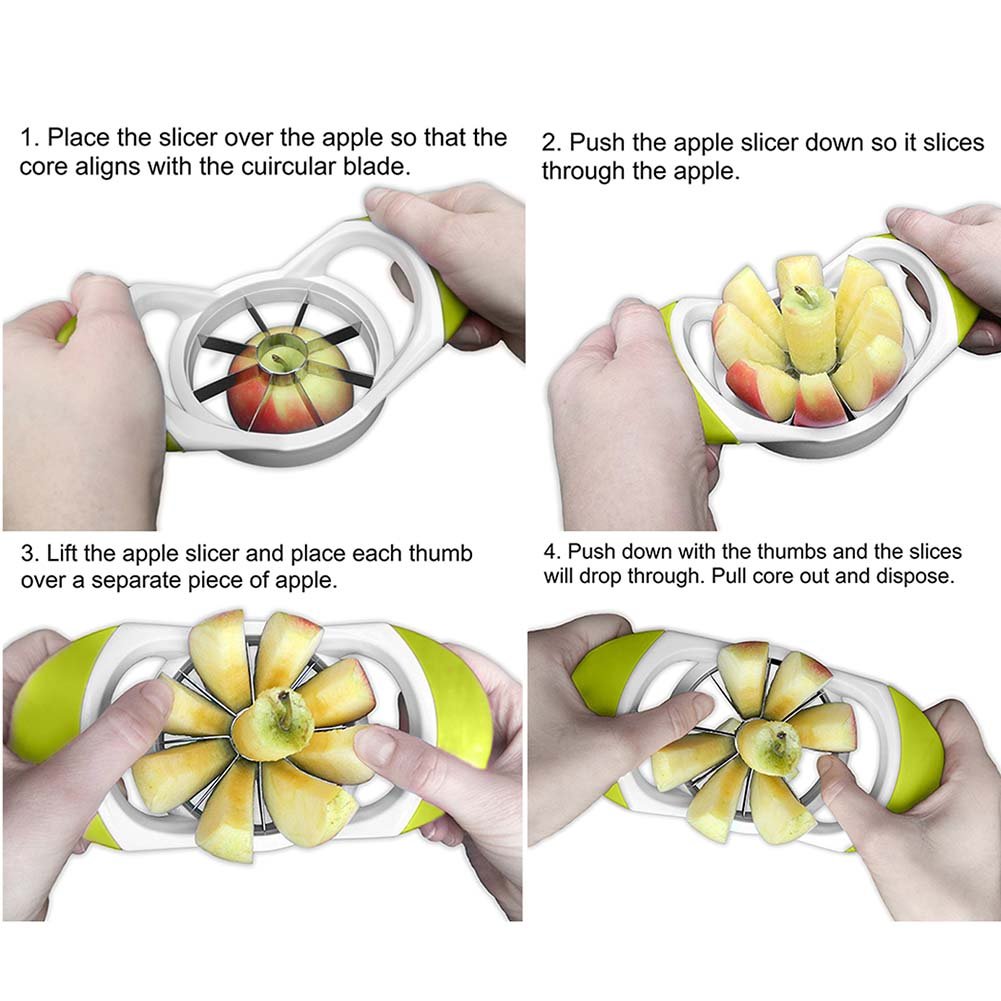 1. Place the slicer over the apple so that the core aligns with the cuircular blade.

2. Push the apple slicer down so it slices through the apple.

3. Lift the apple slicer and place each thumb over a separate piece of apple.

4. Push down with the thumbs and the slices will drop through. Pull core out and dispose.