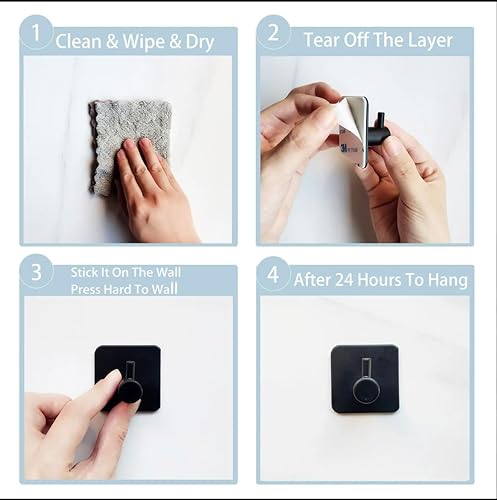 1 Clean & Wipe & Dry

2 Tear Off The Layer

3M

3 Stick It On The Wall
Press Hard To Wall

4 After 24 Hours To Hang