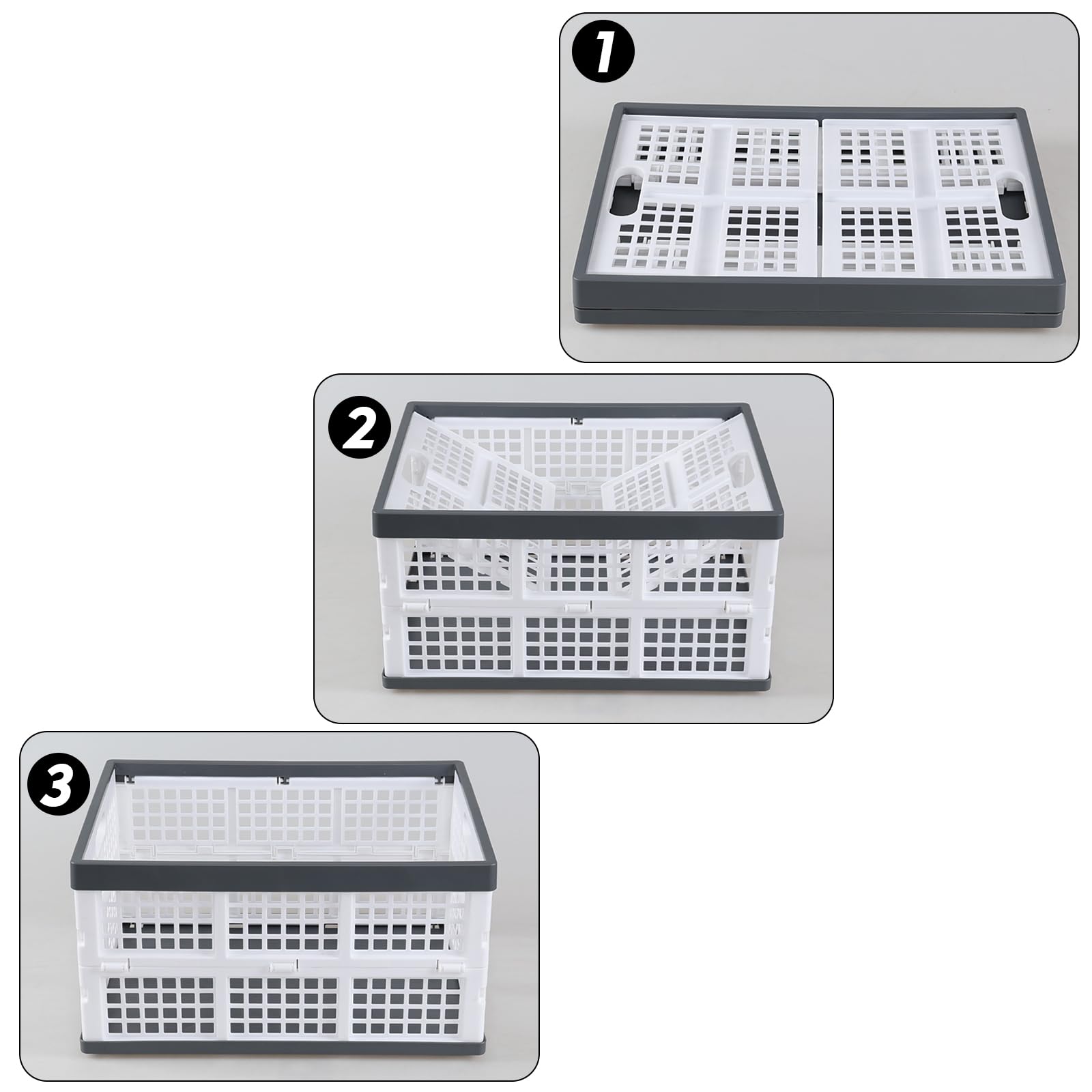 1

2

3