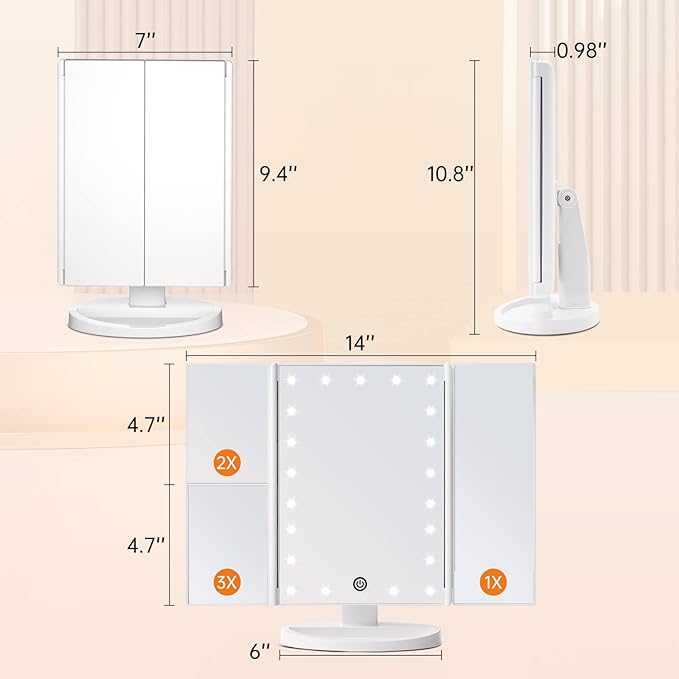 7''

9.4''

0.98''

10.8''

14''

4.7''

2X

4.7''

3X

1X

6''