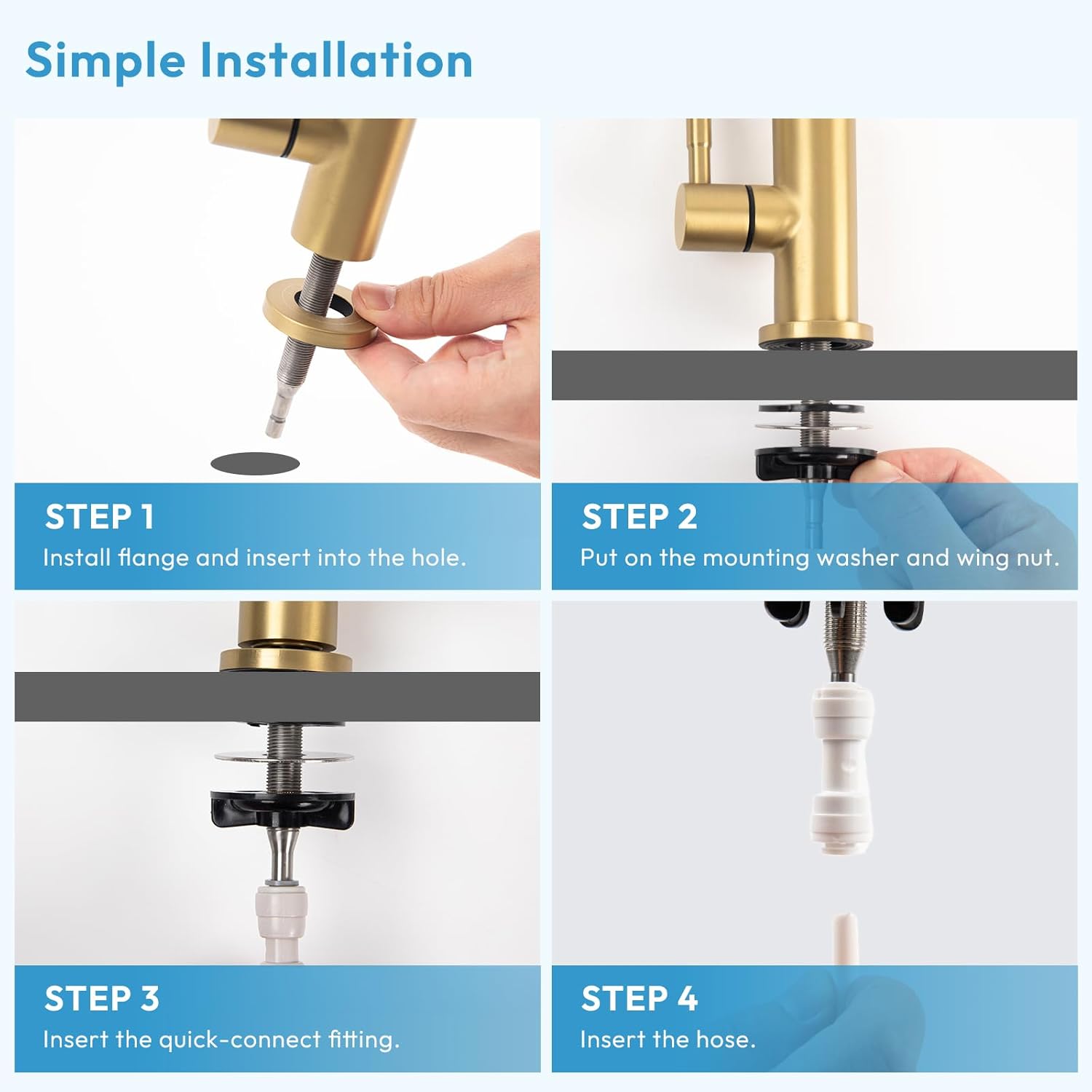 Simple Installation

STEP 1
Install flange and insert into the hole.

STEP 2
Put on the mounting washer and wing nut.

STEP 3
Insert the quick-connect fitting.

STEP 4
Insert the hose.