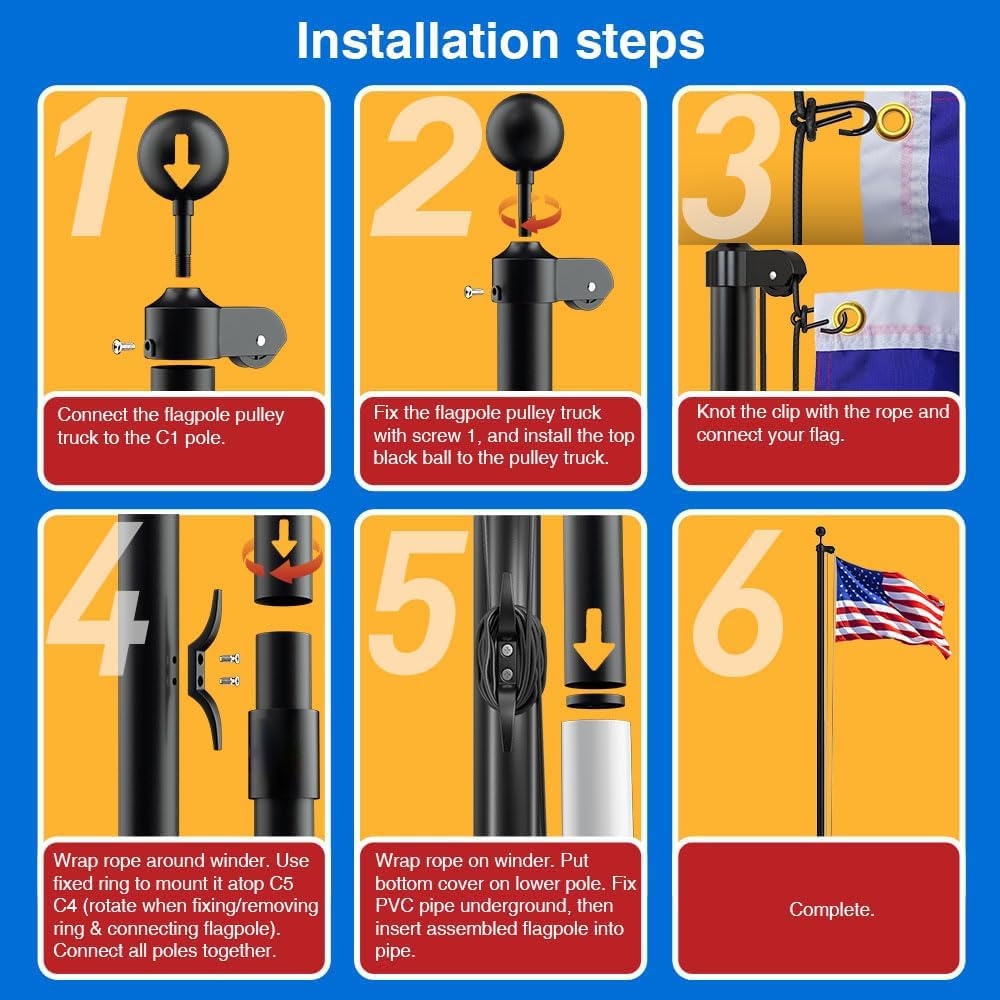 Installation steps

1

Connect the flagpole pulley truck to the C1 pole.

2

Fix the flagpole pulley truck with screw 1, and install the top black ball to the pulley truck.

3

Knot the clip with the rope and connect your flag.

4

Wrap rope around winder. Use fixed ring to mount it atop C5 C4 (rotate when fixing/removing ring & connecting flagpole). Connect all poles together.

5

Wrap rope on winder. Put bottom cover on lower pole. Fix PVC pipe underground, then insert assembled flagpole into pipe.

6

Complete.