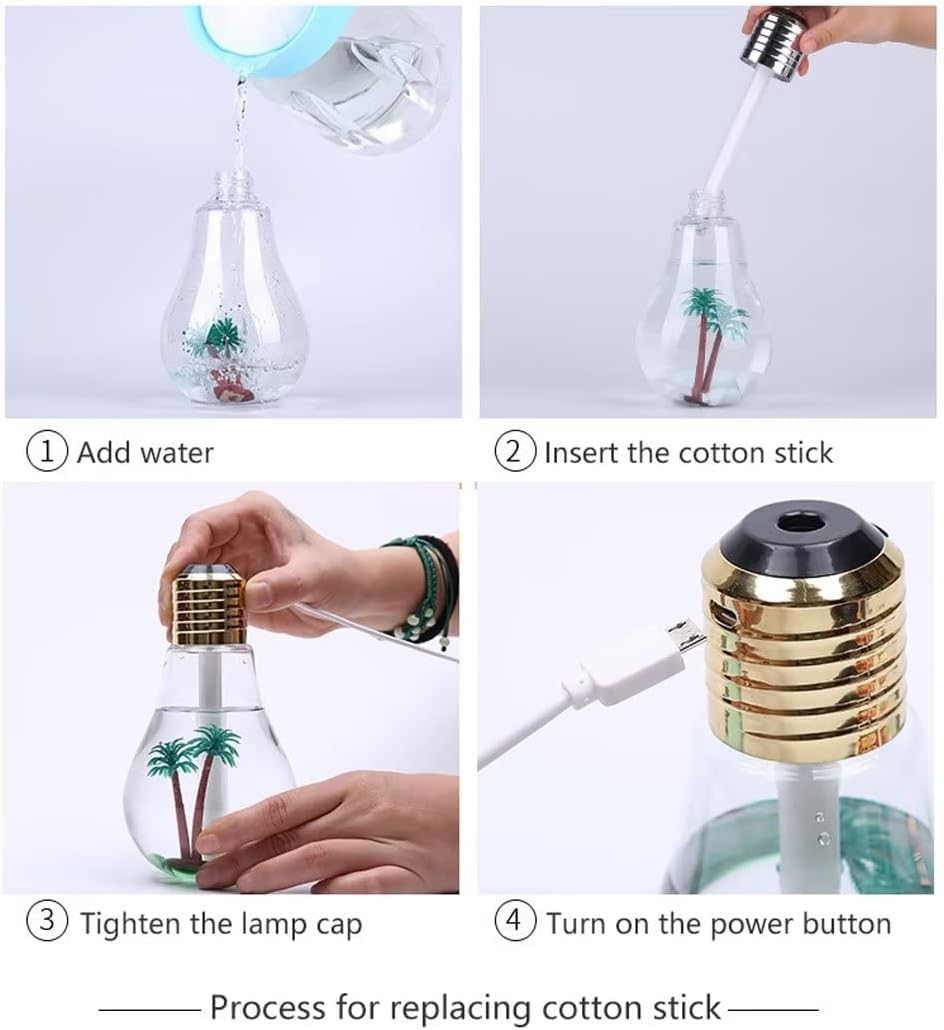 ① Add water

② Insert the cotton stick

③ Tighten the lamp cap

④ Turn on the power button

Process for replacing cotton stick