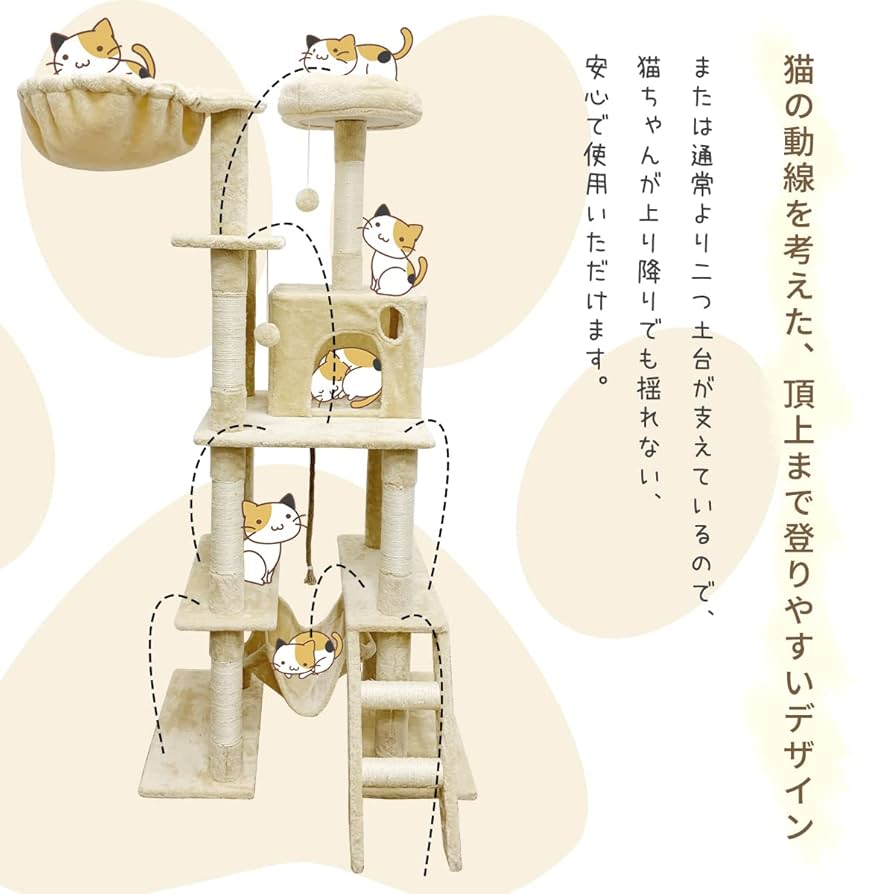 猫の動線を考えた、頂上まで登りやすいデザイン

または通常より二つ土台が支えているので、猫ちゃんが上り降りでも揺れない、安心で使用いただけます。