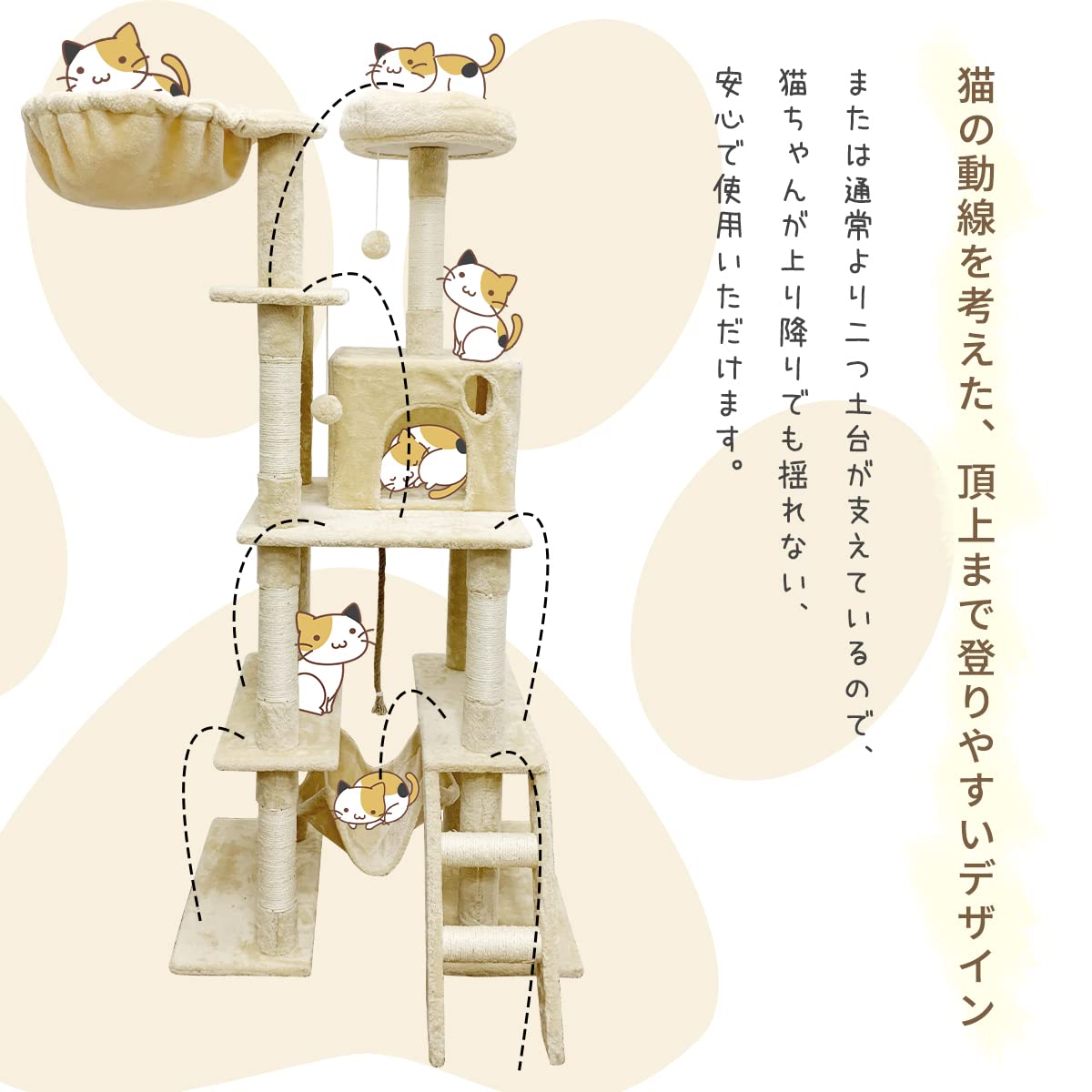 猫の動線を考えた、頂上まで登りやすいデザイン

または通常より二つ土台が支えているので、猫ちゃんが上り降りでも揺れない、安心で使用いただけます。