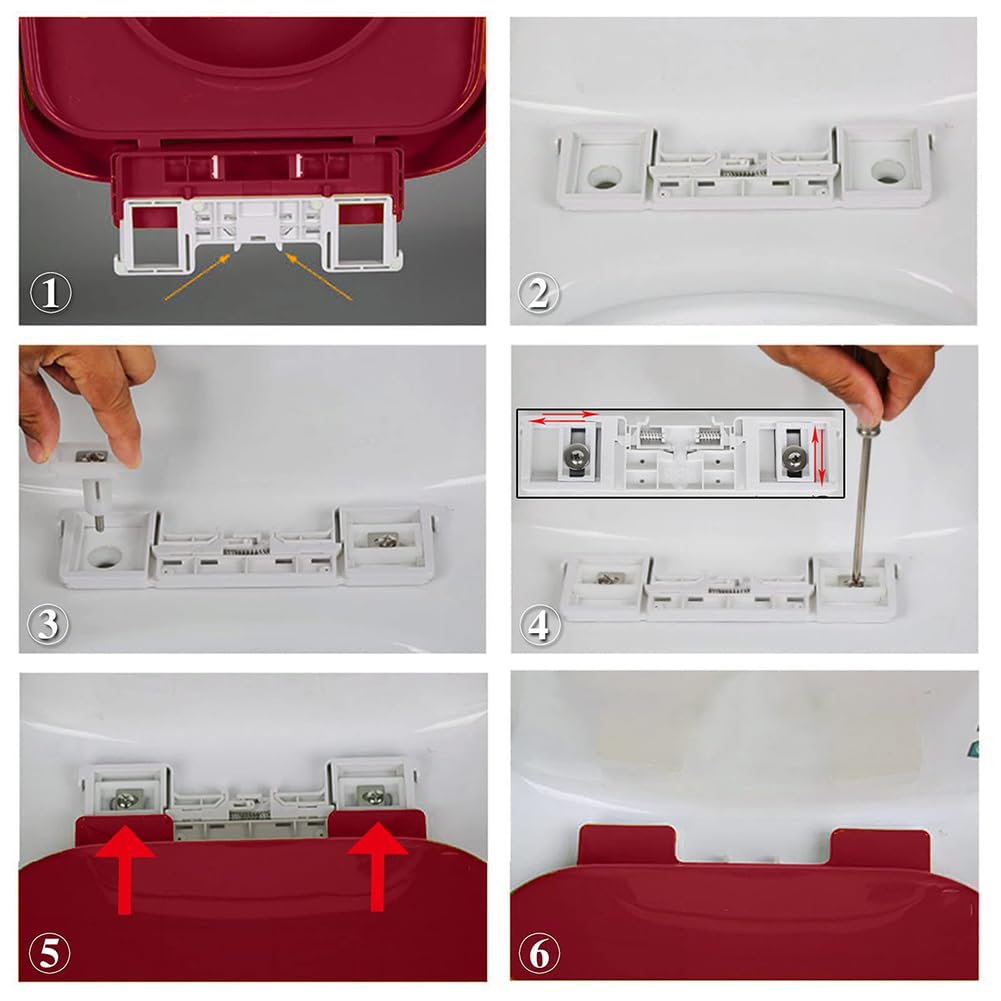 ①
②
③
④
⑤
⑥