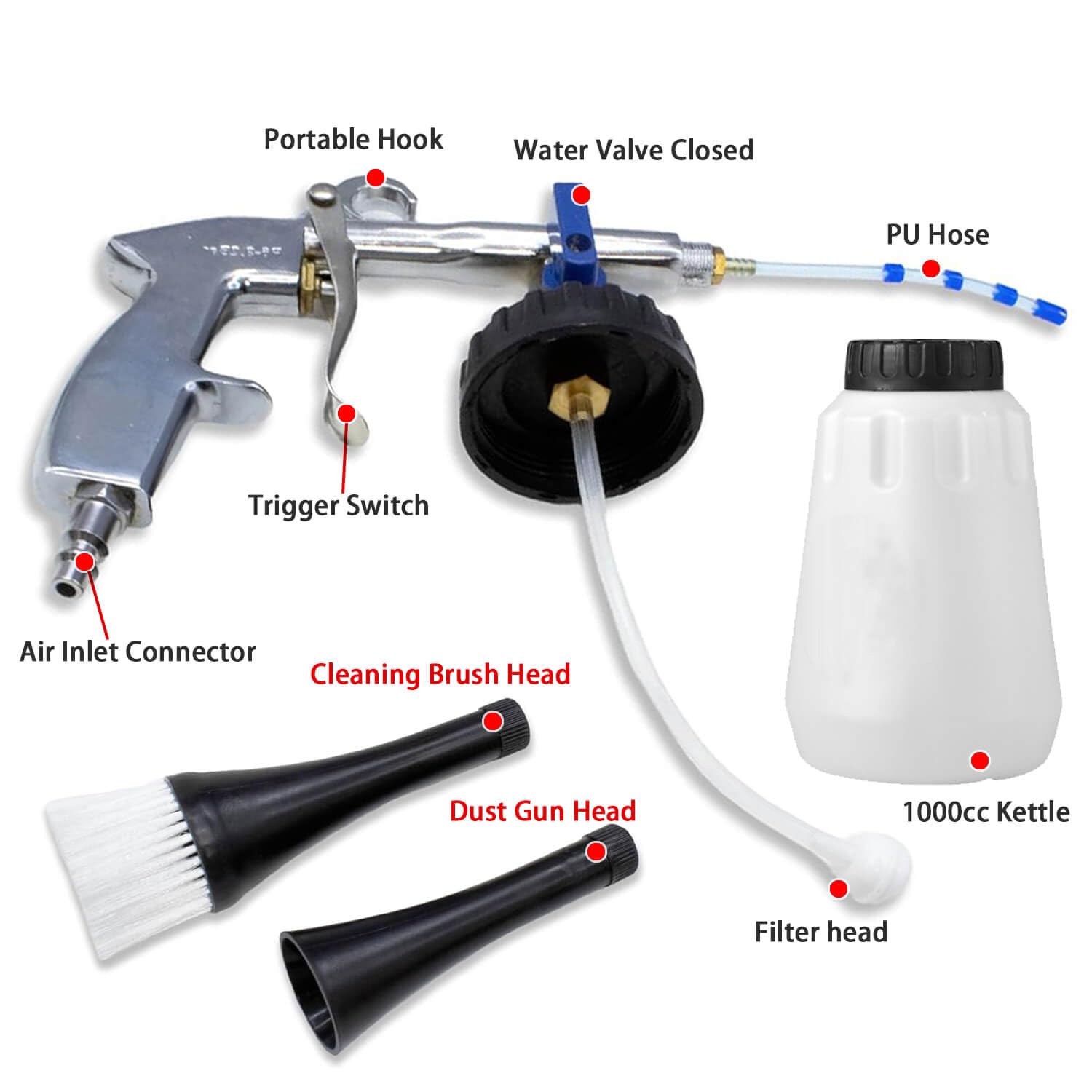 Portable Hook

Water Valve Closed

PU Hose

Trigger Switch

Air Inlet Connector

Cleaning Brush Head

Dust Gun Head

1000cc Kettle

Filter head