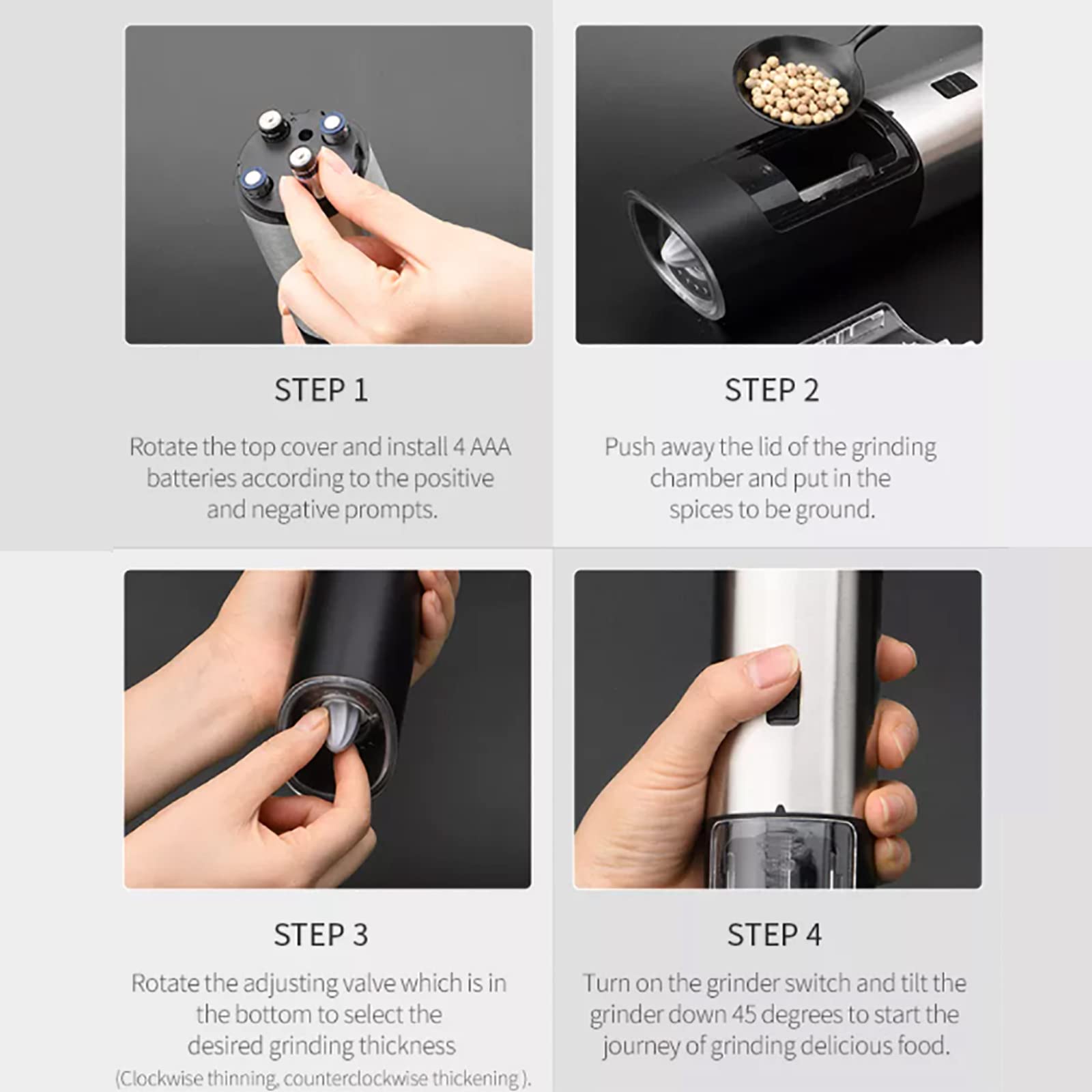 STEP 1

Rotate the top cover and install 4 AAA batteries according to the positive and negative prompts.

STEP 2

Push away the lid of the grinding chamber and put in the spices to be ground.

STEP 3

Rotate the adjusting valve which is in the bottom to select the desired grinding thickness (Clockwise thinning, counterclockwise thickening ).

STEP 4

Turn on the grinder switch and tilt the grinder down 45 degrees to start the journey of grinding delicious food.