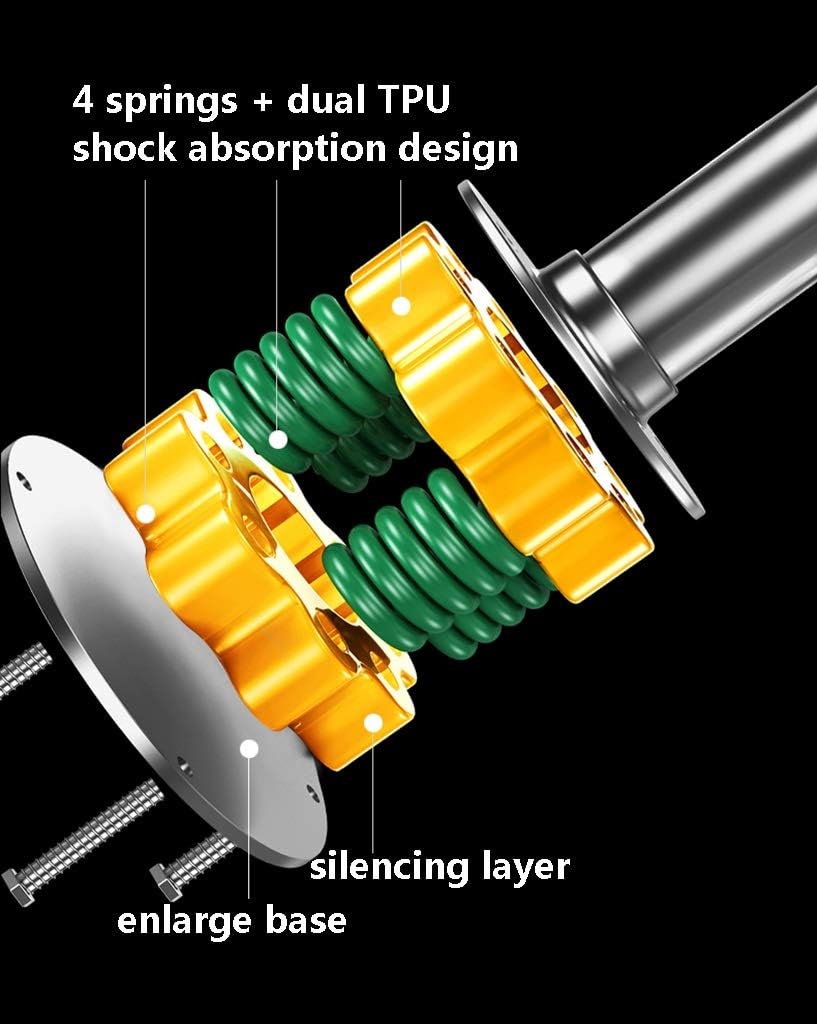 4 springs + dual TPU shock absorption design

silencing layer

enlarge base