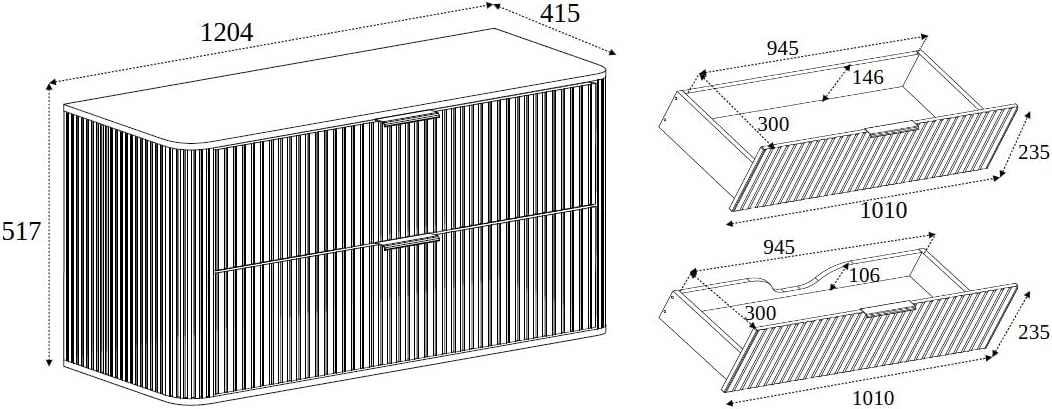 1204
415
517
945
146
300
235
1010
945
106
300
235
1010