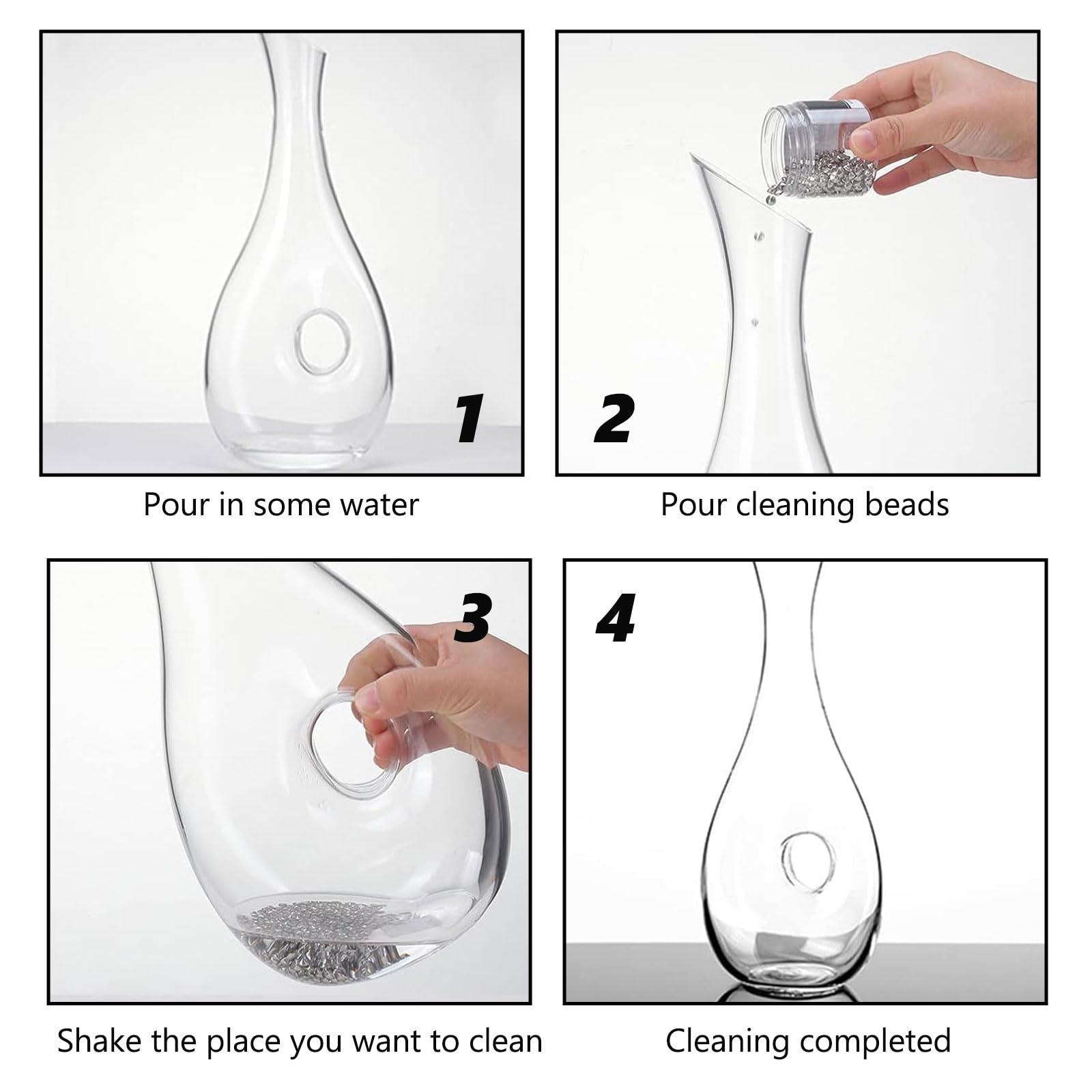 1

Pour in some water

2

Pour cleaning beads

3

Shake the place you want to clean

4

Cleaning completed