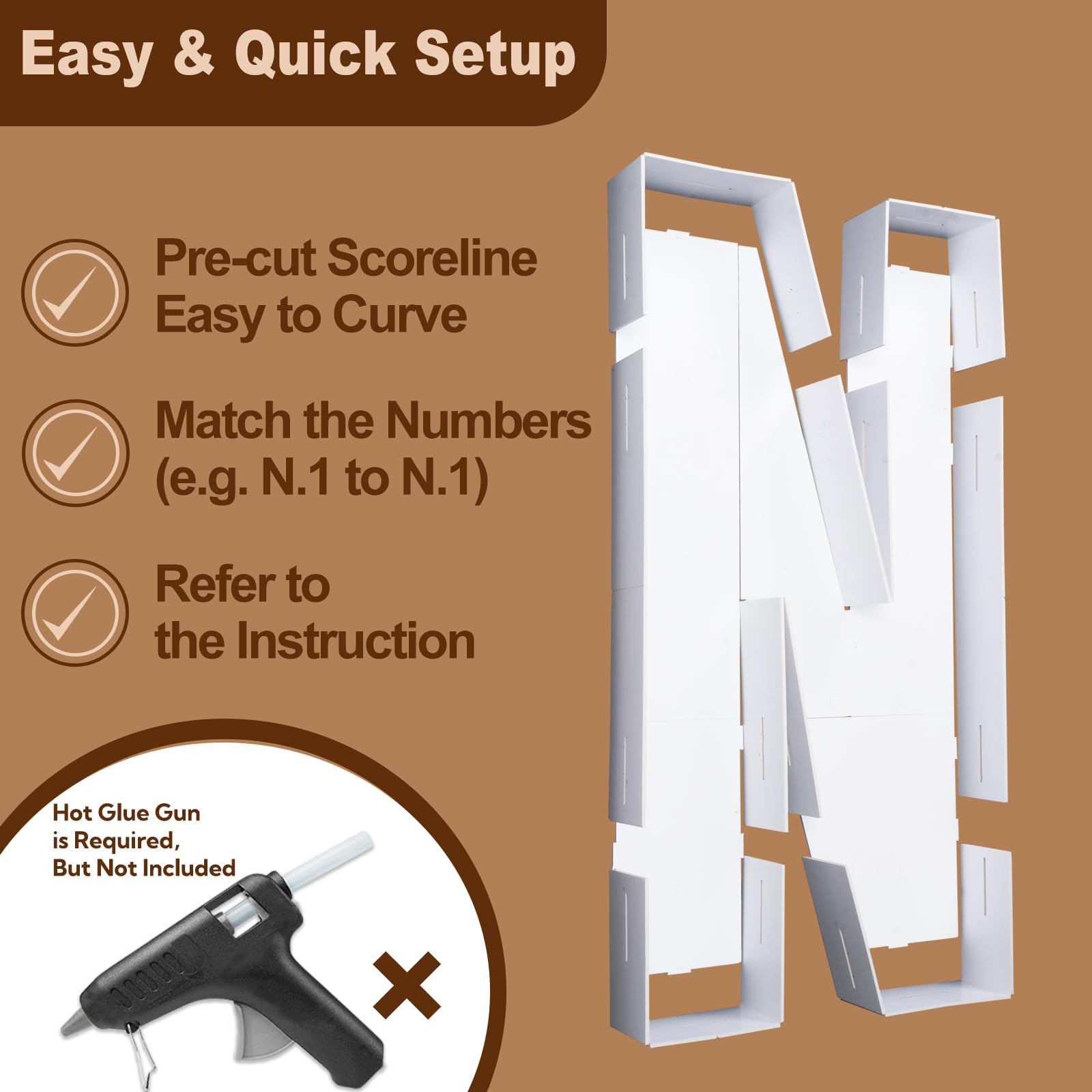 Easy & Quick Setup

Pre-cut Scoreline
Easy to Curve

Match the Numbers
(e.g. N.1 to N.1)

Refer to
the Instruction

Hot Glue Gun
is Required,
But Not Included