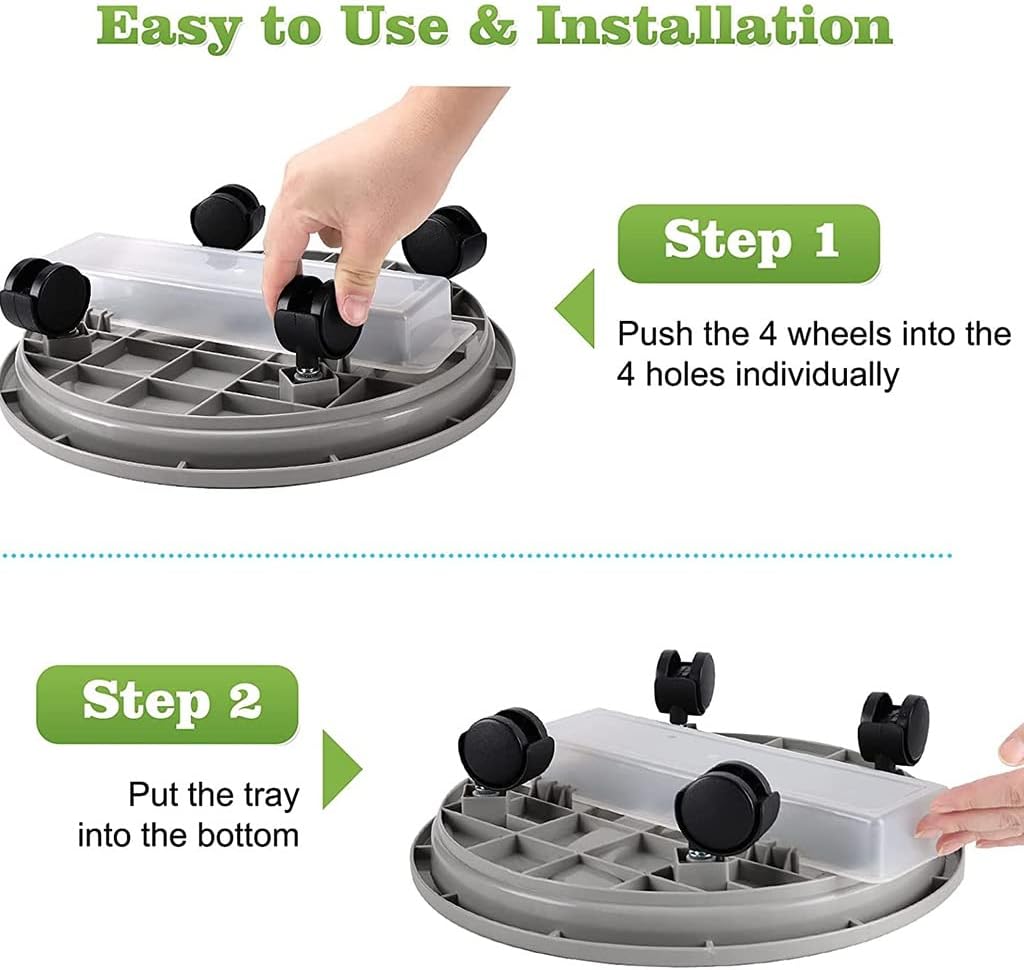 Easy to Use & Installation

Step 1

Push the 4 wheels into the 4 holes individually

Step 2

Put the tray into the bottom