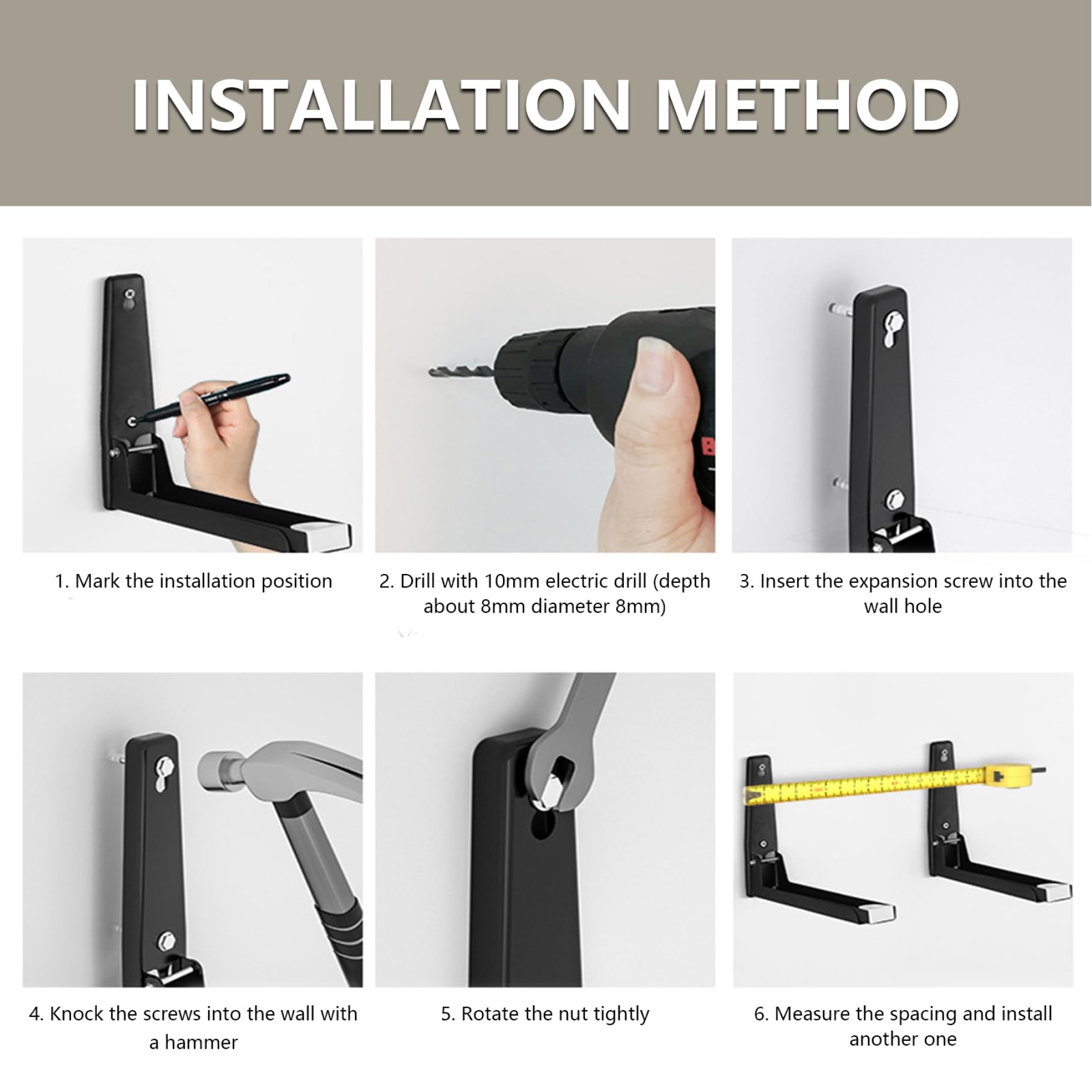 INSTALLATION METHOD

1. Mark the installation position

2. Drill with 10mm electric drill (depth about 8mm diameter 8mm)

3. Insert the expansion screw into the wall hole

4. Knock the screws into the wall with a hammer

5. Rotate the nut tightly

6. Measure the spacing and install another one