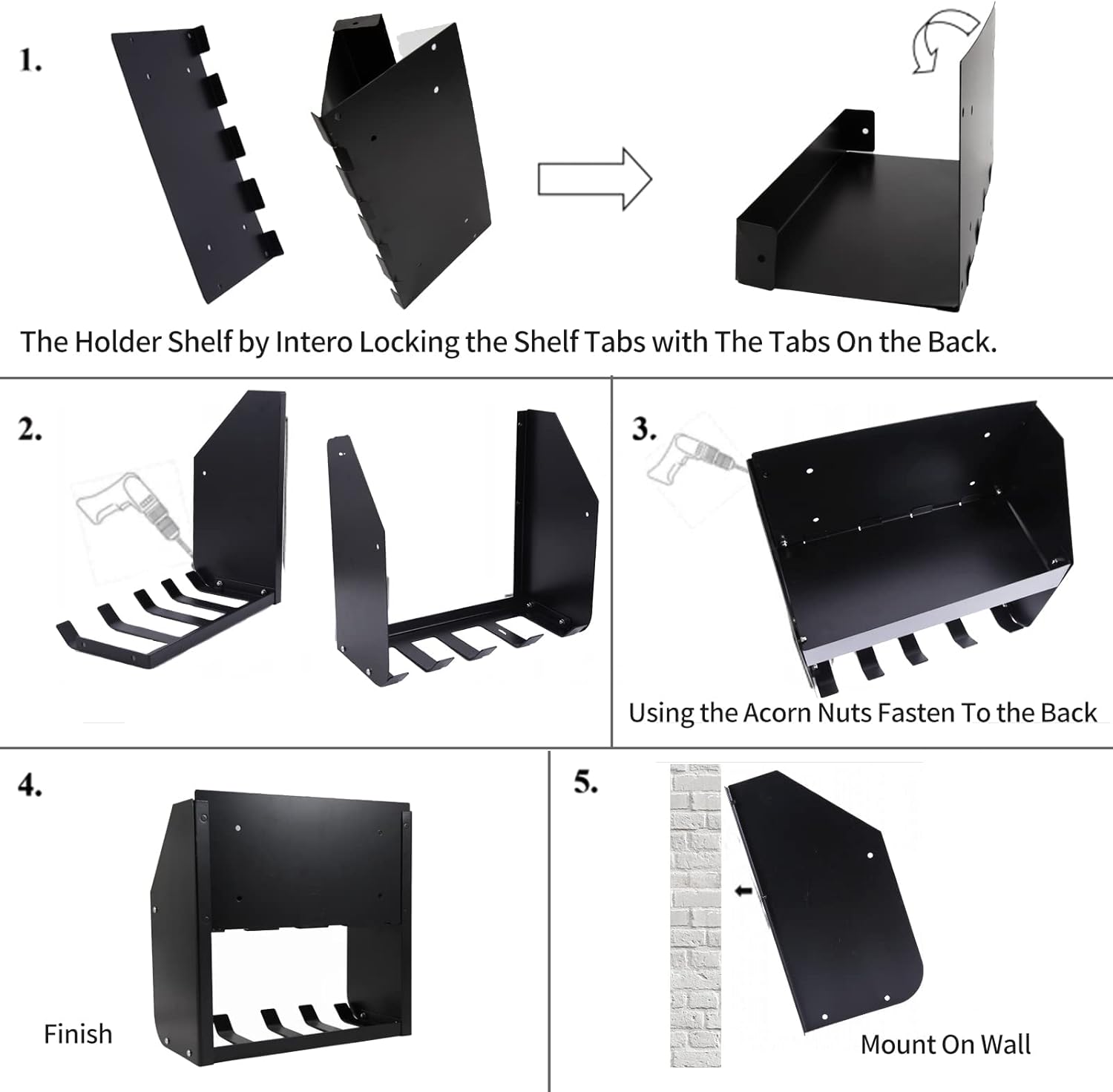 1.

The Holder Shelf by Intero Locking the Shelf Tabs with The Tabs On the Back.

2.

3.

Using the Acorn Nuts Fasten To the Back

4.

Finish

5.

Mount On Wall