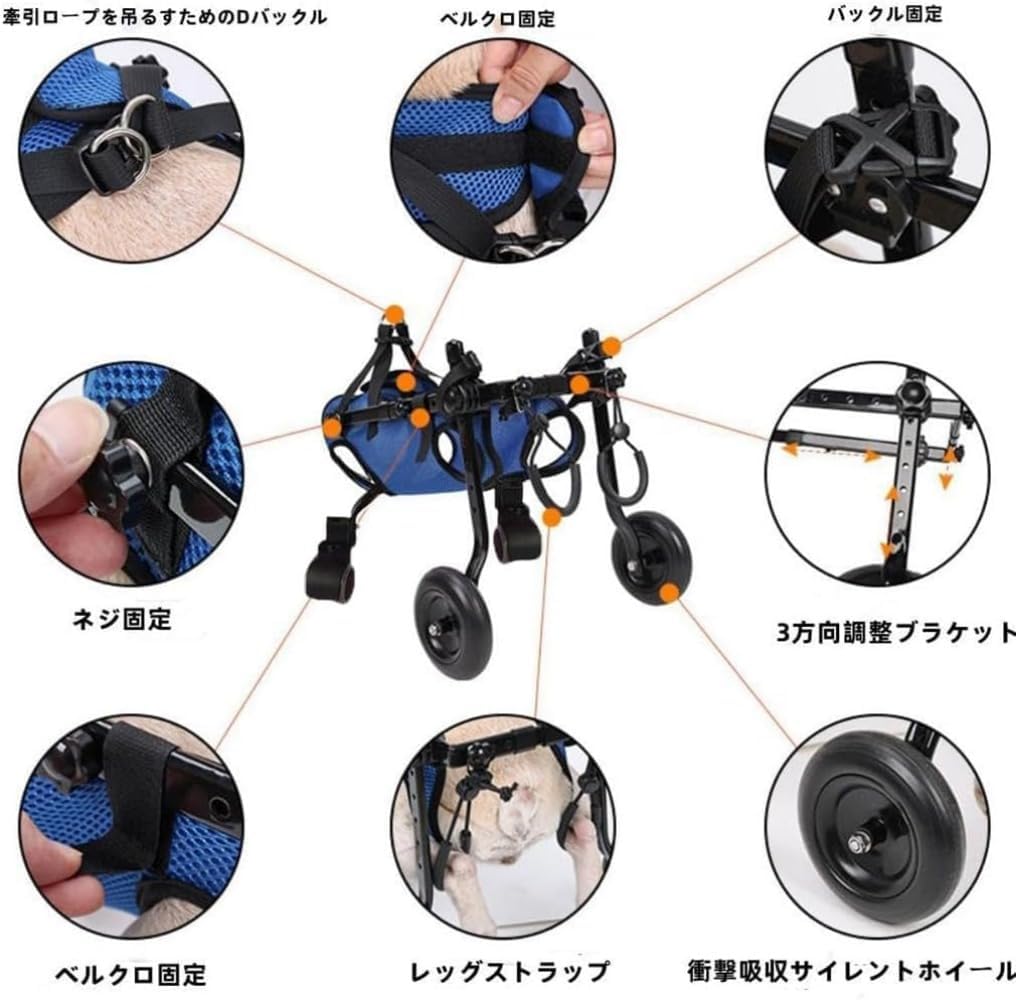 牽引ロープを吊るすためのDバックル

ベルクロ固定

バックル固定

ネジ固定

3方向調整ブラケット

ベルクロ固定

レッグストラップ

衝撃吸収サイレントホイール