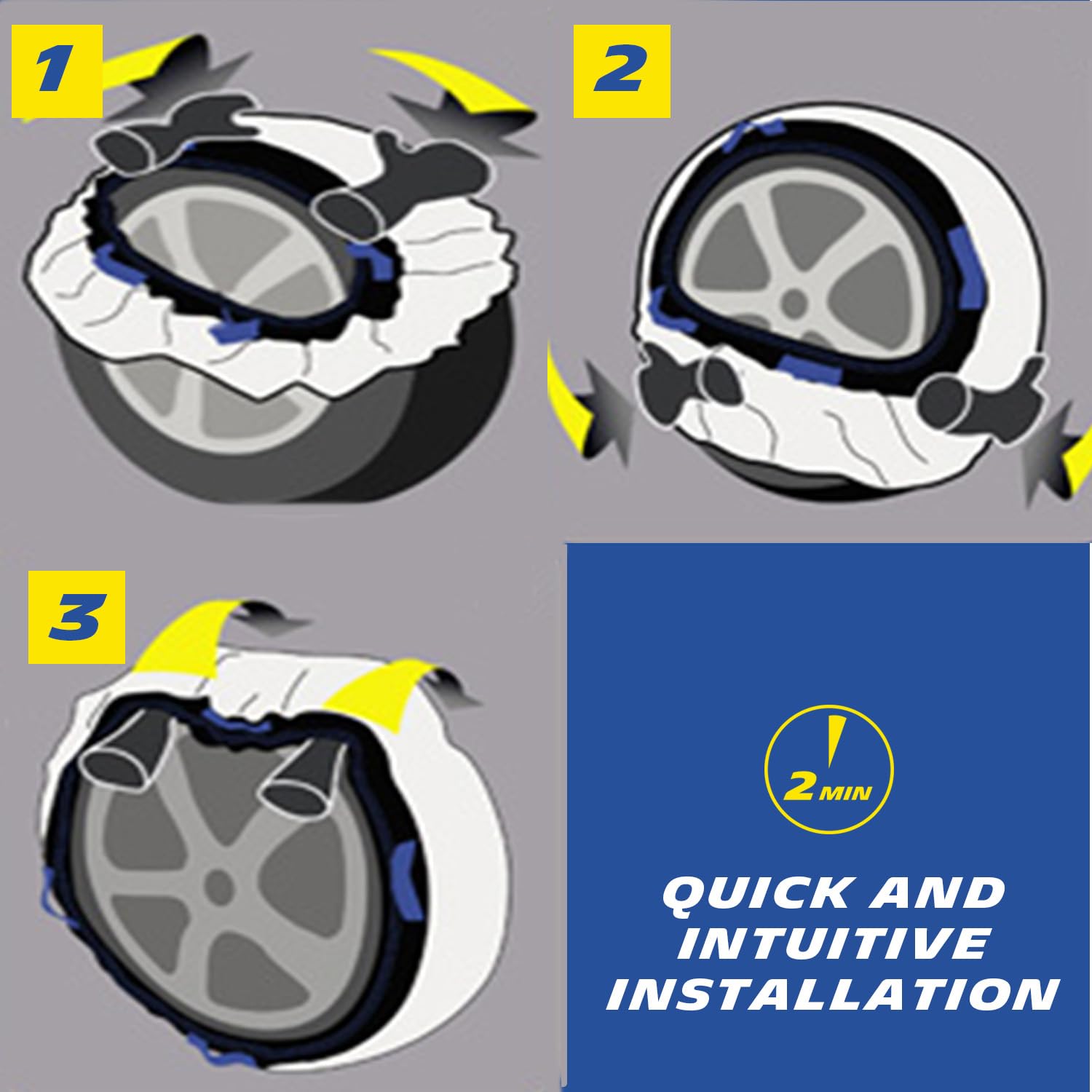 1

2

3

2 MIN

QUICK AND INTUITIVE INSTALLATION