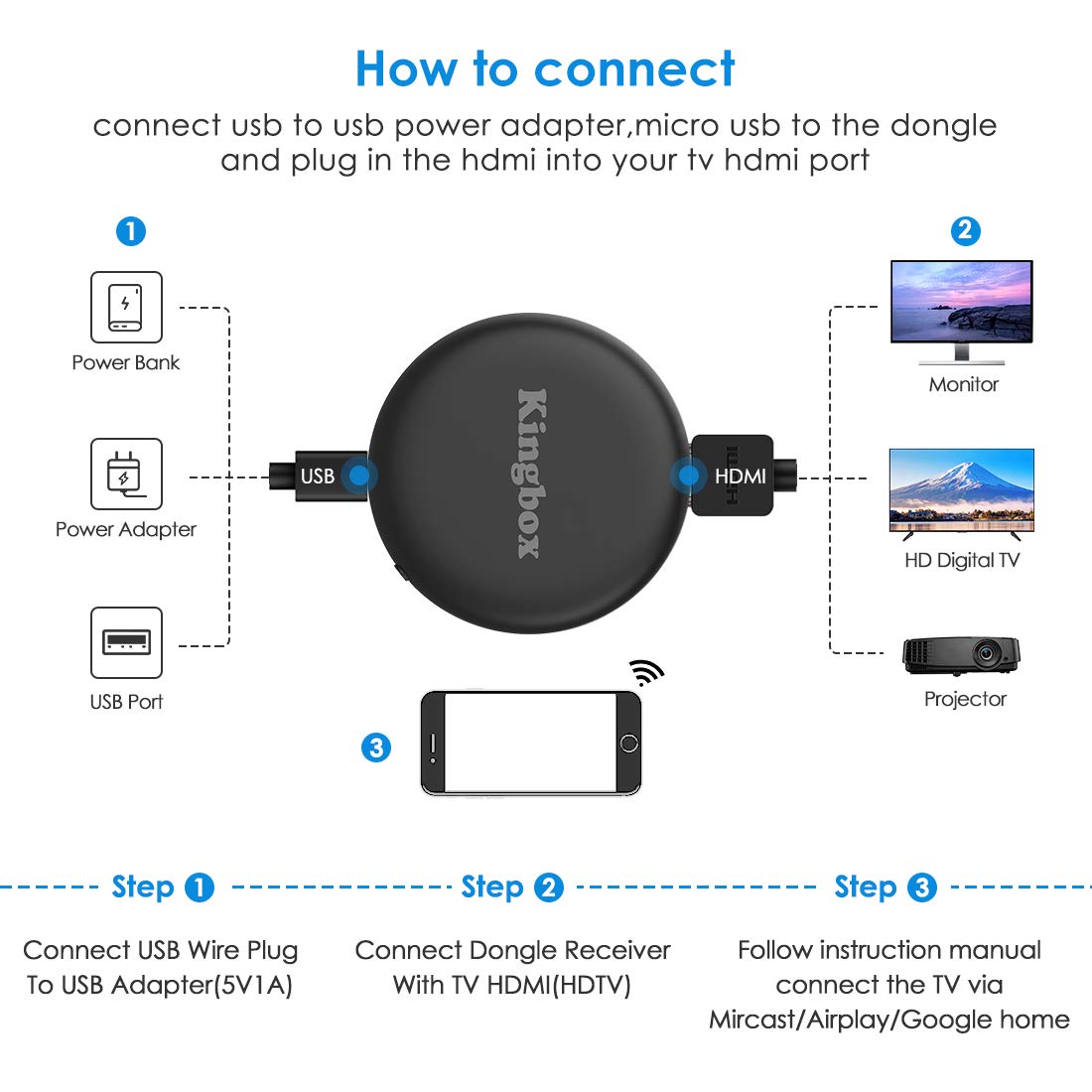 How to connect

connect usb to usb power adapter,micro usb to the dongle and plug in the hdmi into your tv hdmi port

1

Power Bank

Power Adapter

USB Port

USB

Kingbox

HDMI

HDMI

2

Monitor

HD Digital TV

Projector

3

Step 1

Connect USB Wire Plug To USB Adapter(5V1A)

Step 2

Connect Dongle Receiver With TV HDMI(HDTV)

Step 3

Follow instruction manual connect the TV via Mircast/Airplay/Google home