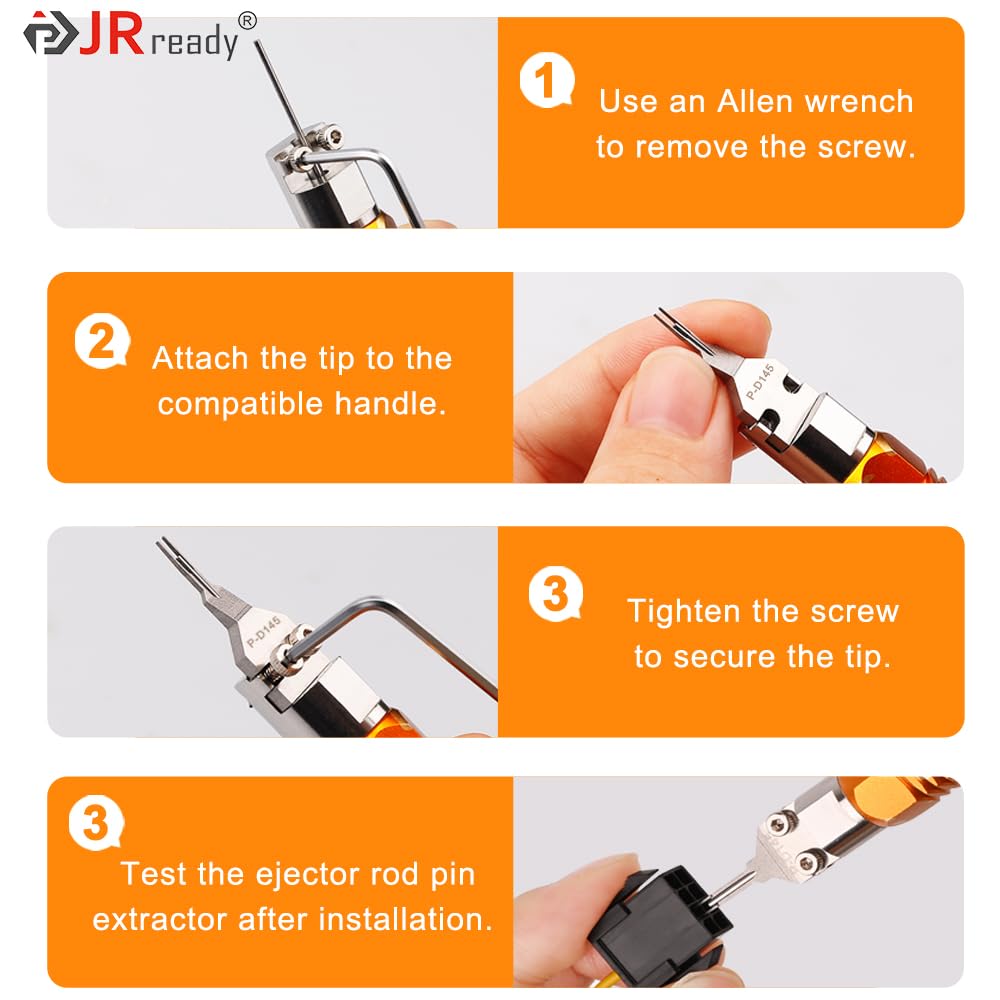 JRready®

1 Use an Allen wrench to remove the screw.

2 Attach the tip to the compatible handle.

P-D145

P-D145

3 Tighten the screw to secure the tip.

3 Test the ejector rod pin extractor after installation.