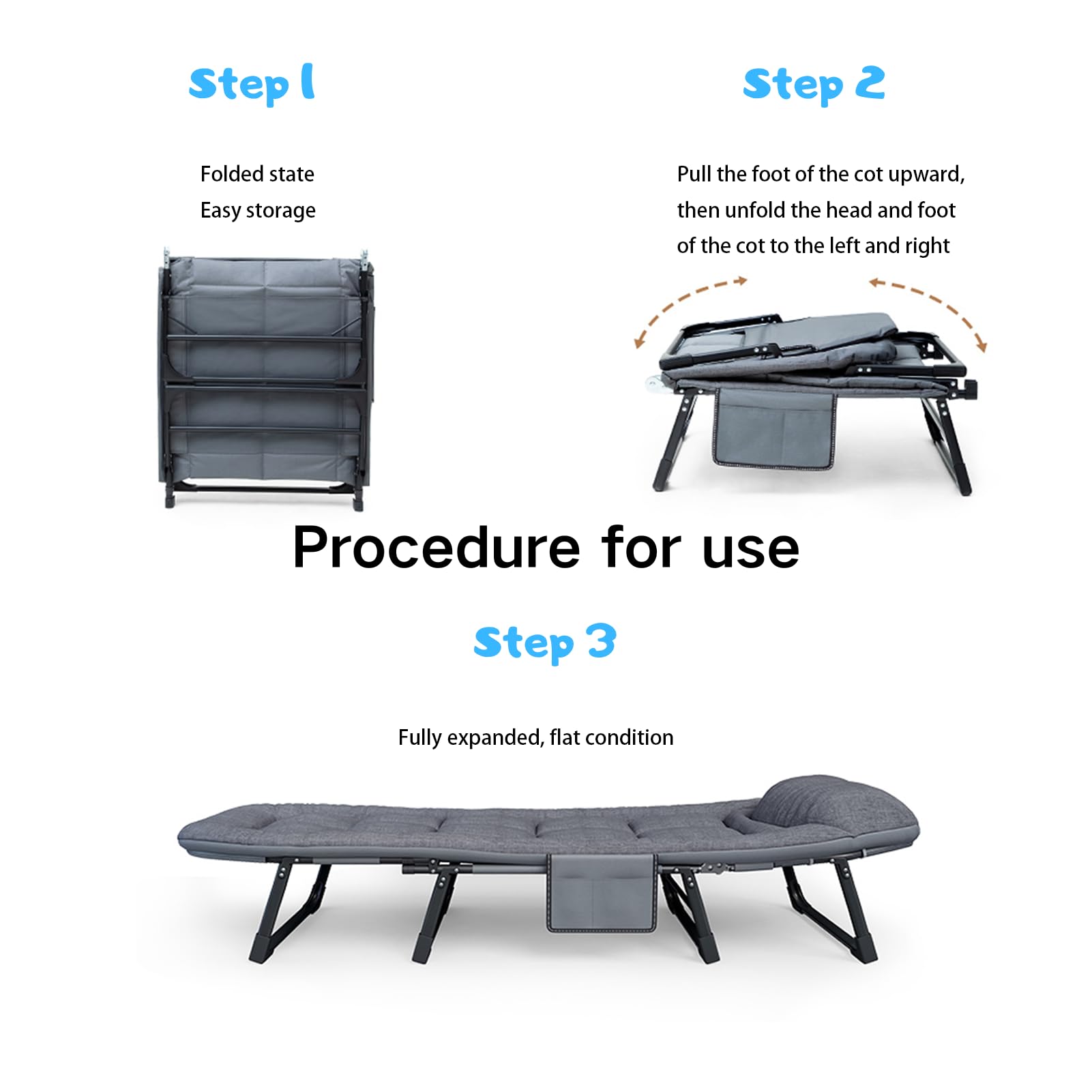 Step 1

Folded state
Easy storage

Step 2

Pull the foot of the cot upward, then unfold the head and foot of the cot to the left and right

Procedure for use

Step 3

Fully expanded, flat condition